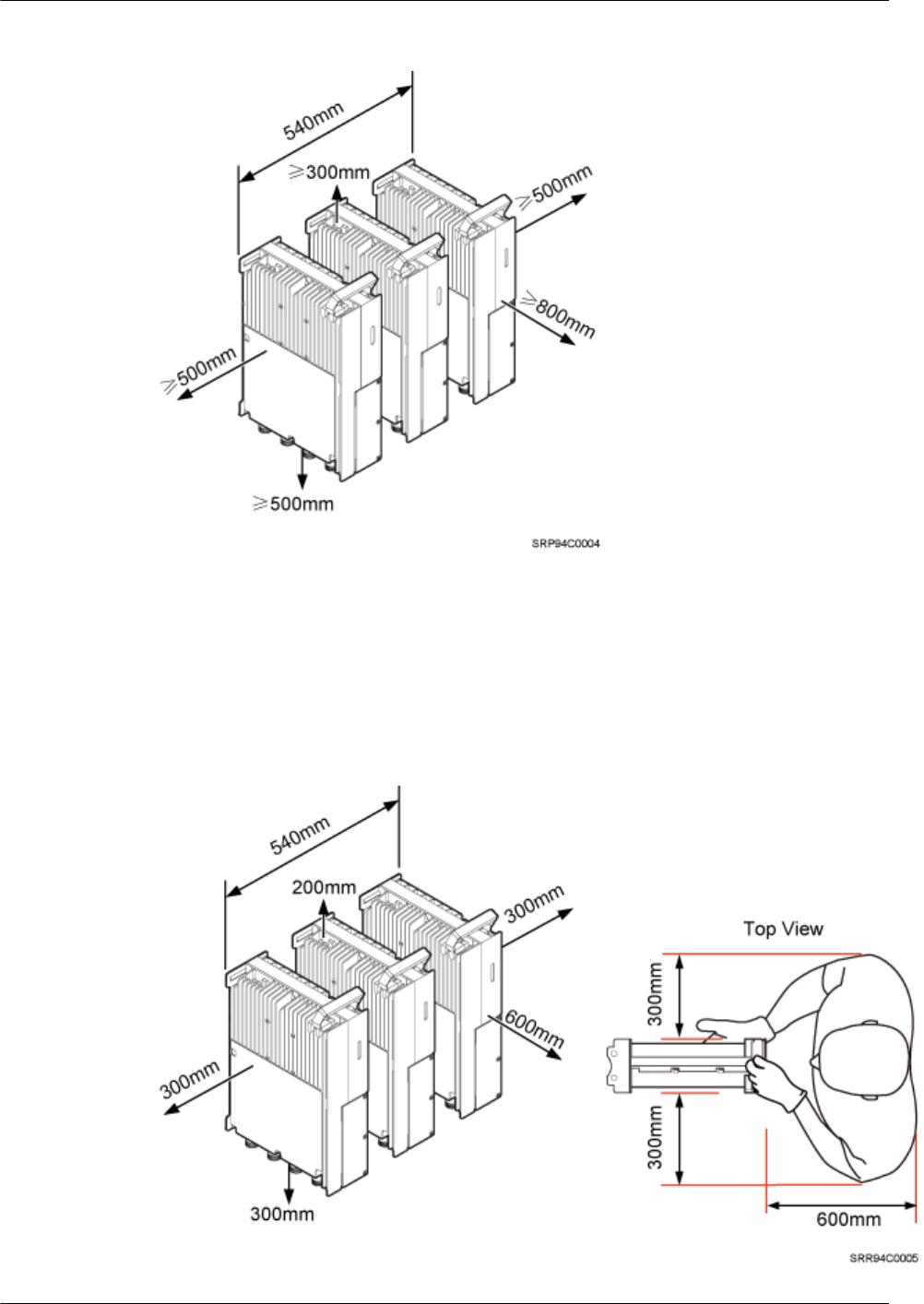 540mm
≥300mm
≥500mm
≥800mm
≥500mm
≥500mm
SRP94C0004

540mm
200mm
300mm
600mm
300mm
300mm
Top View
300mm
300mm
600mm
SRR94C0005