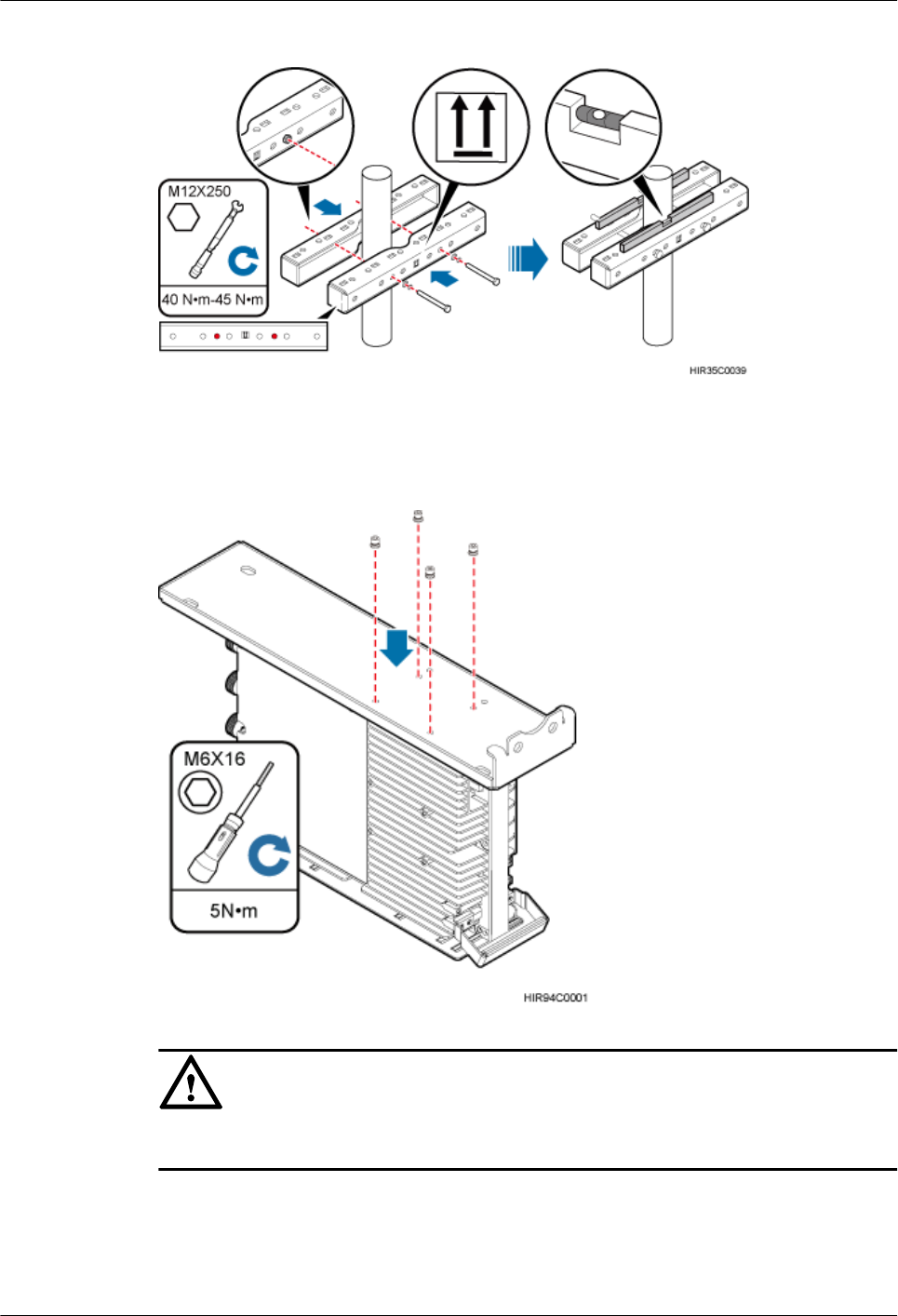 M12X250

40 N•m-45 N•m

HIR35C0039

M6X16

5N•m

HIR94C0001