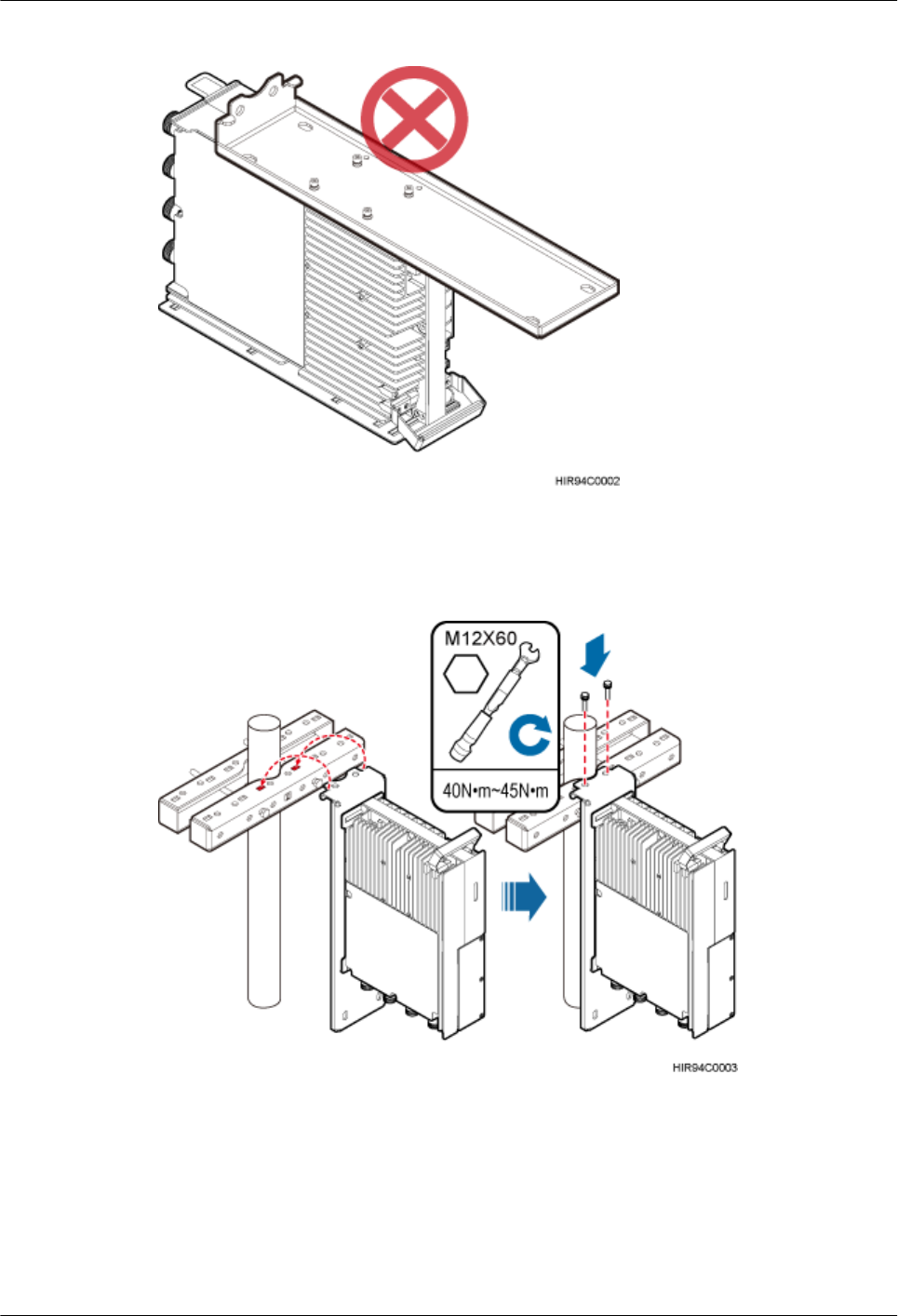 HIR94C0002

M12X60

40N•m~45N•m

HIR94C0003