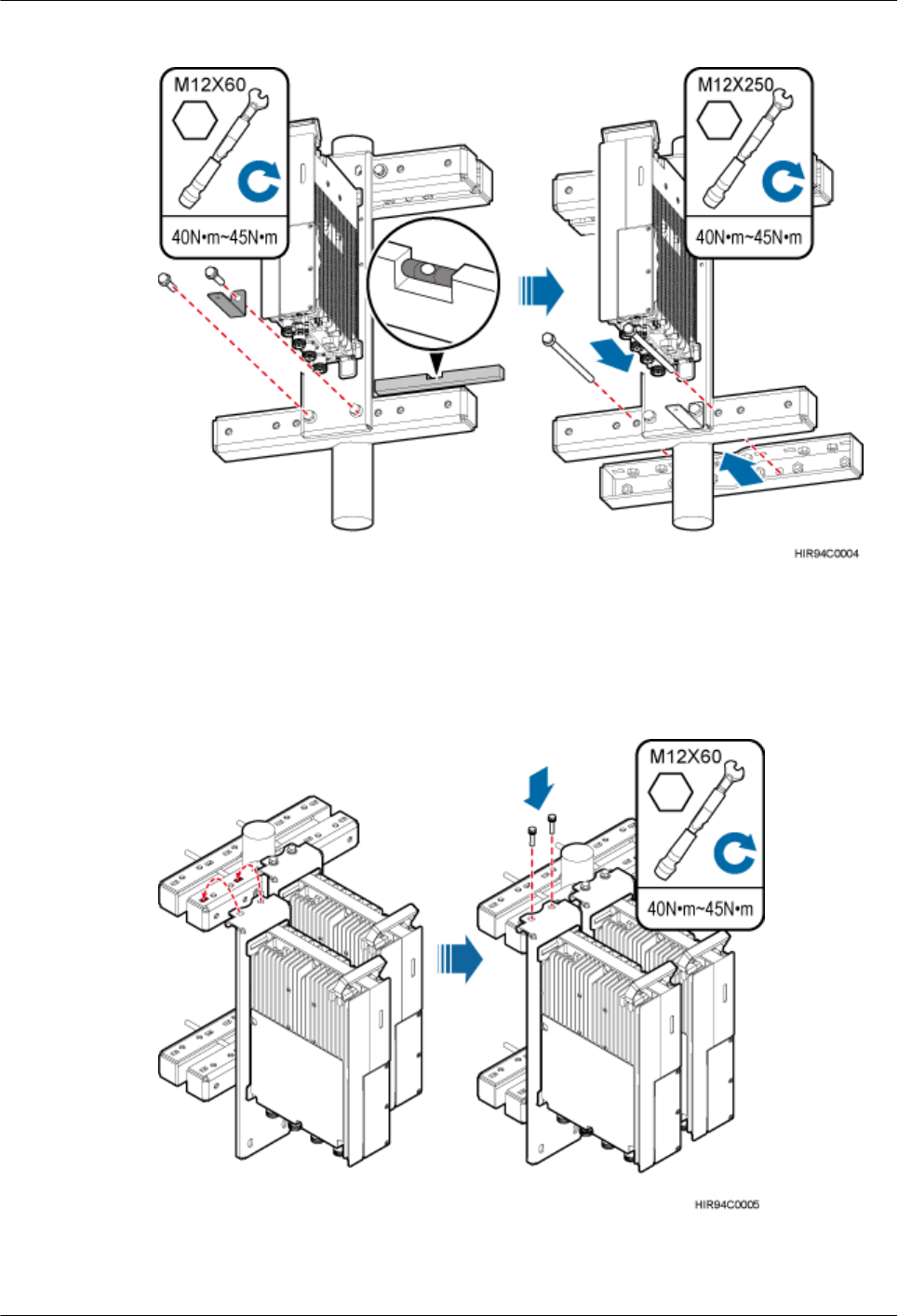 M12X60

40N•m~45N•m

M12X250

40N•m~45N•m

HIR94C0004

M12X60

40N•m~45N•m

HIR94C0005