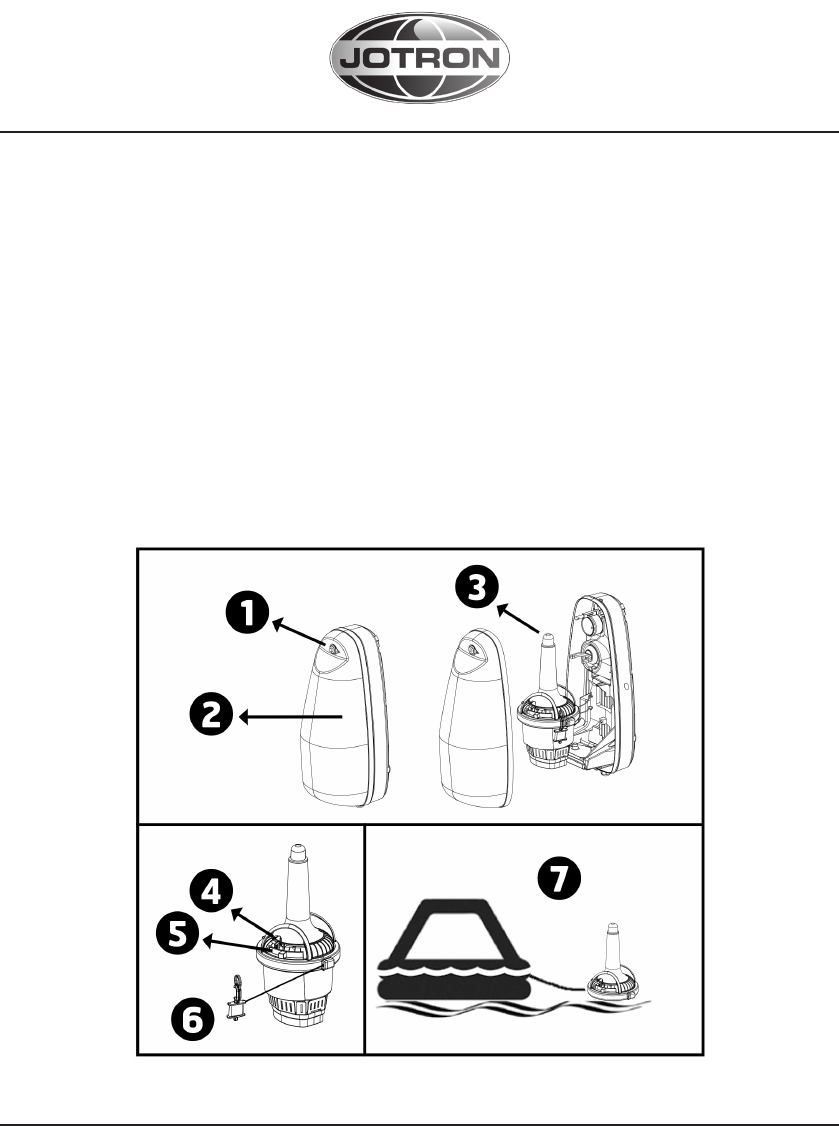 JOTRON

1

2

3

4

5

6

7