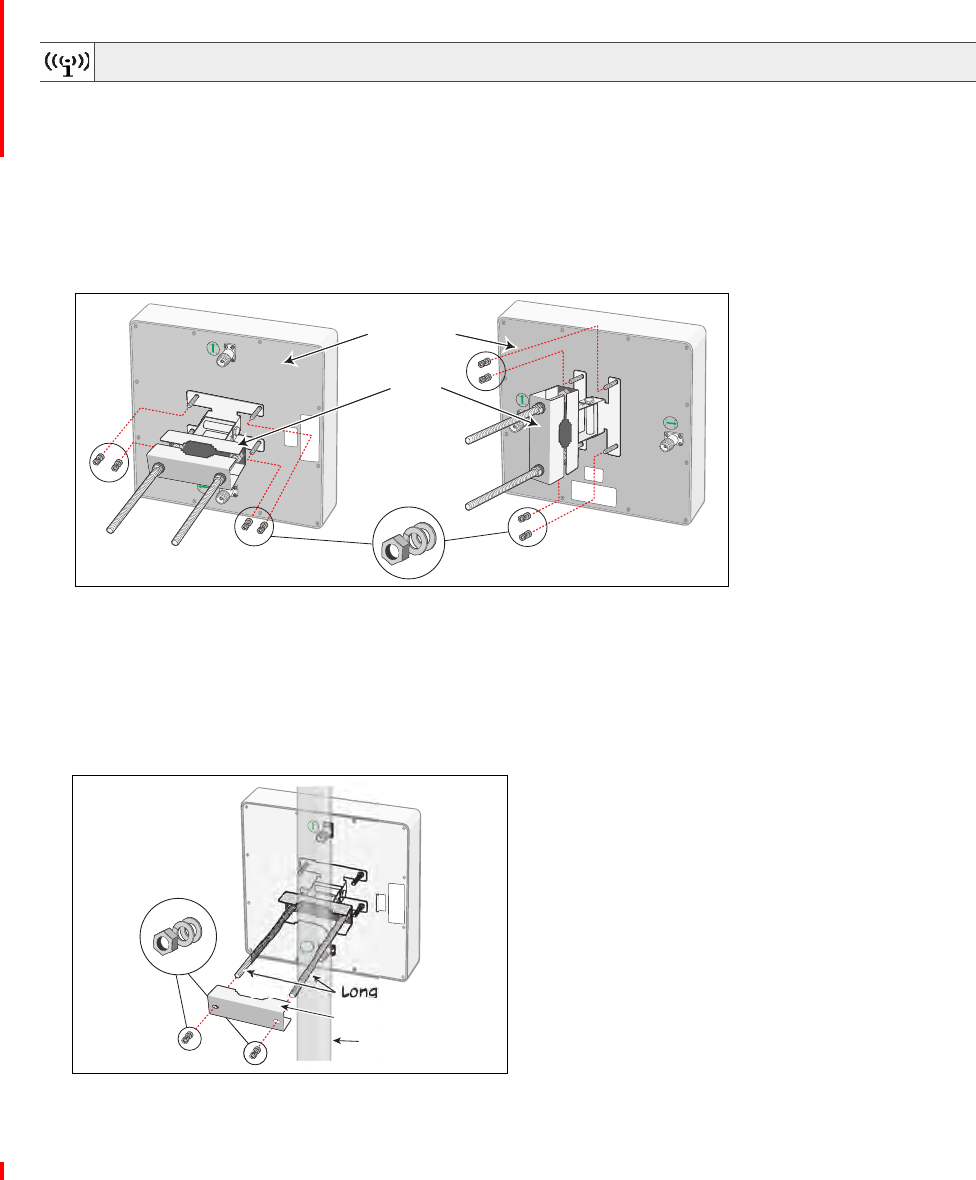 Long