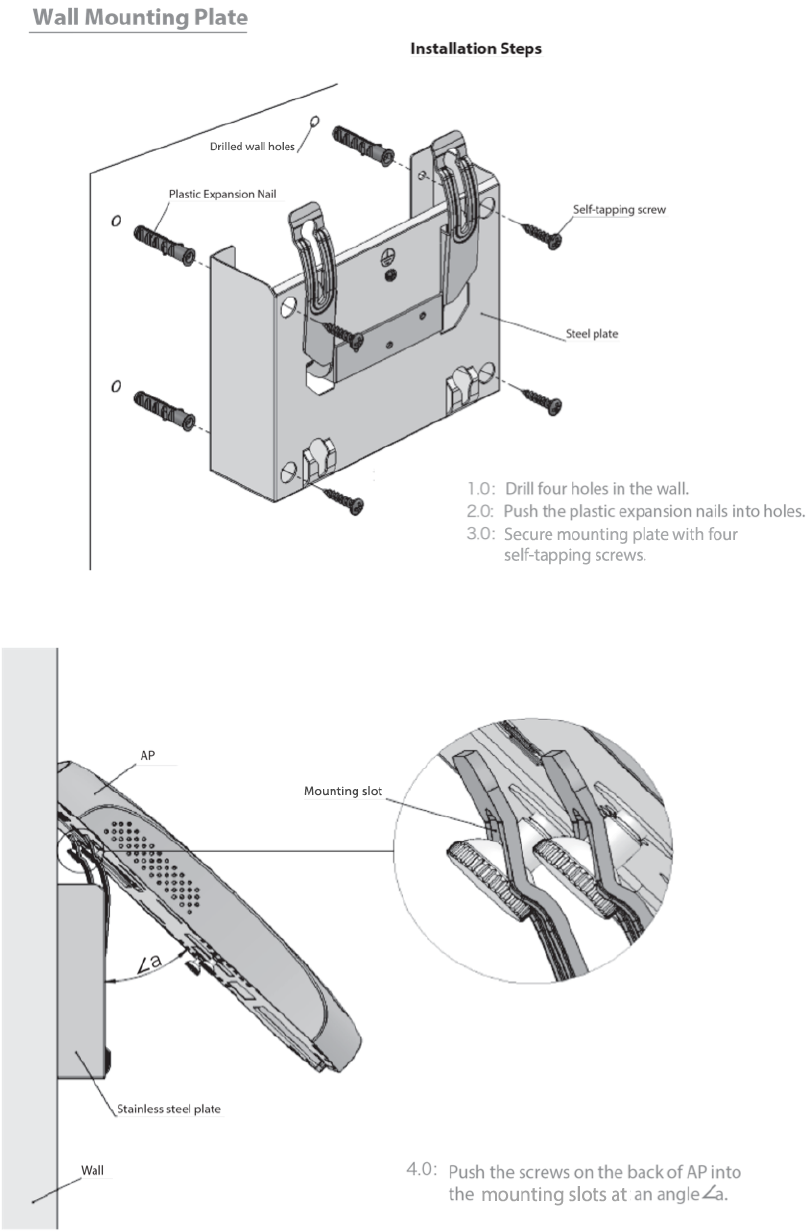 Wall Mounting Plate

Installation Steps

Drilled wall holes

Plastic Expansion Nail

Self-tapping screw

Steel plate

1.0: Drill four holes in the wall.
2.0: Push the plastic expansion nails into holes.
3.0: Secure mounting plate with four self-tapping screws.

AP

Mounting slot

$\angle a$

Stainless steel plate

Wall

4.0: Push the screws on the back of AP into the mounting slots at an angle $\angle a$.