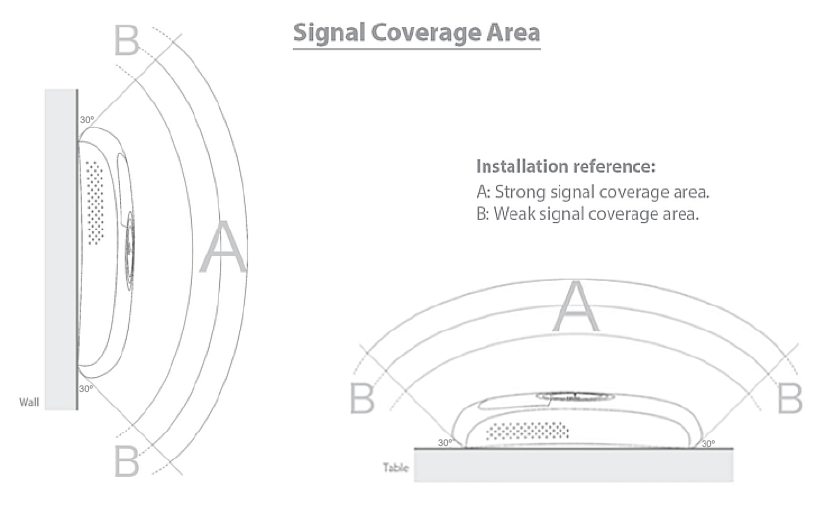 Signal Coverage Area

B

30°

A

30°

Wall

B

Installation reference:
A: Strong signal coverage area.
B: Weak signal coverage area.

A

B

B

30°

30°

Table