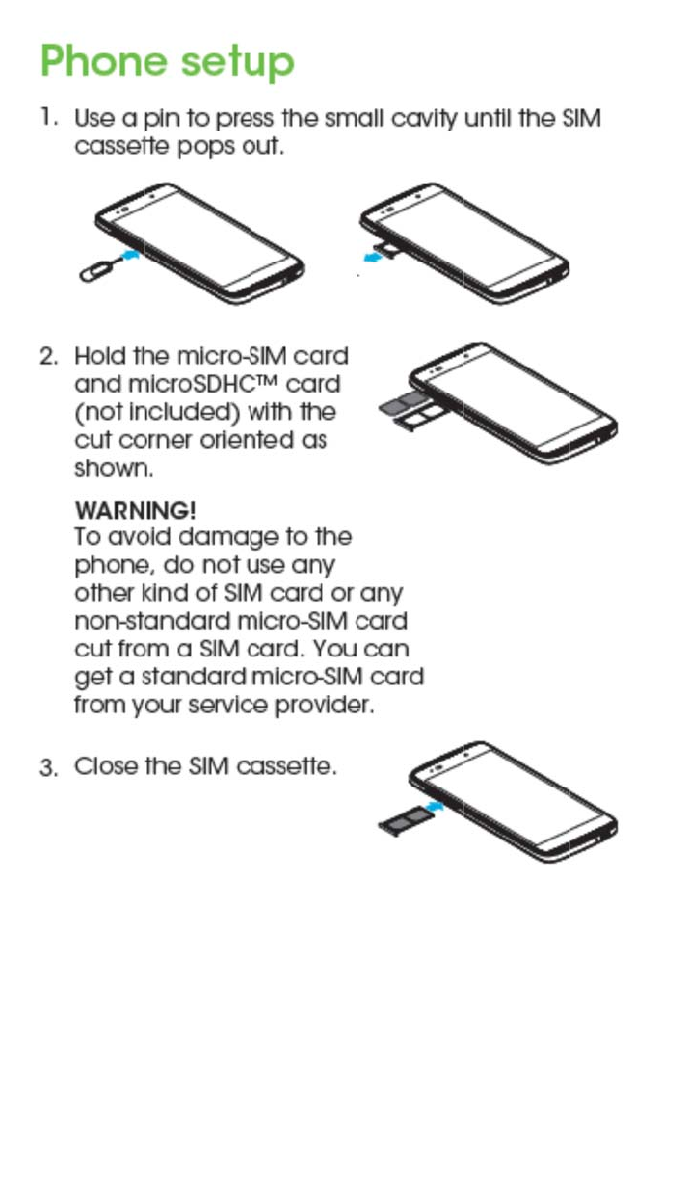 Phone setup

1. Use a pin to press the small cavity until the SIM cassette pops out.

2. Hold the micro-SIM card and microSDHC™ card (not included) with the cut corner oriented as shown.

WARNING!
To avoid damage to the phone, do not use any other kind of SIM card or any non-standard micro-SIM card cut from a SIM card. You can get a standard micro-SIM card from your service provider.

3. Close the SIM cassette.