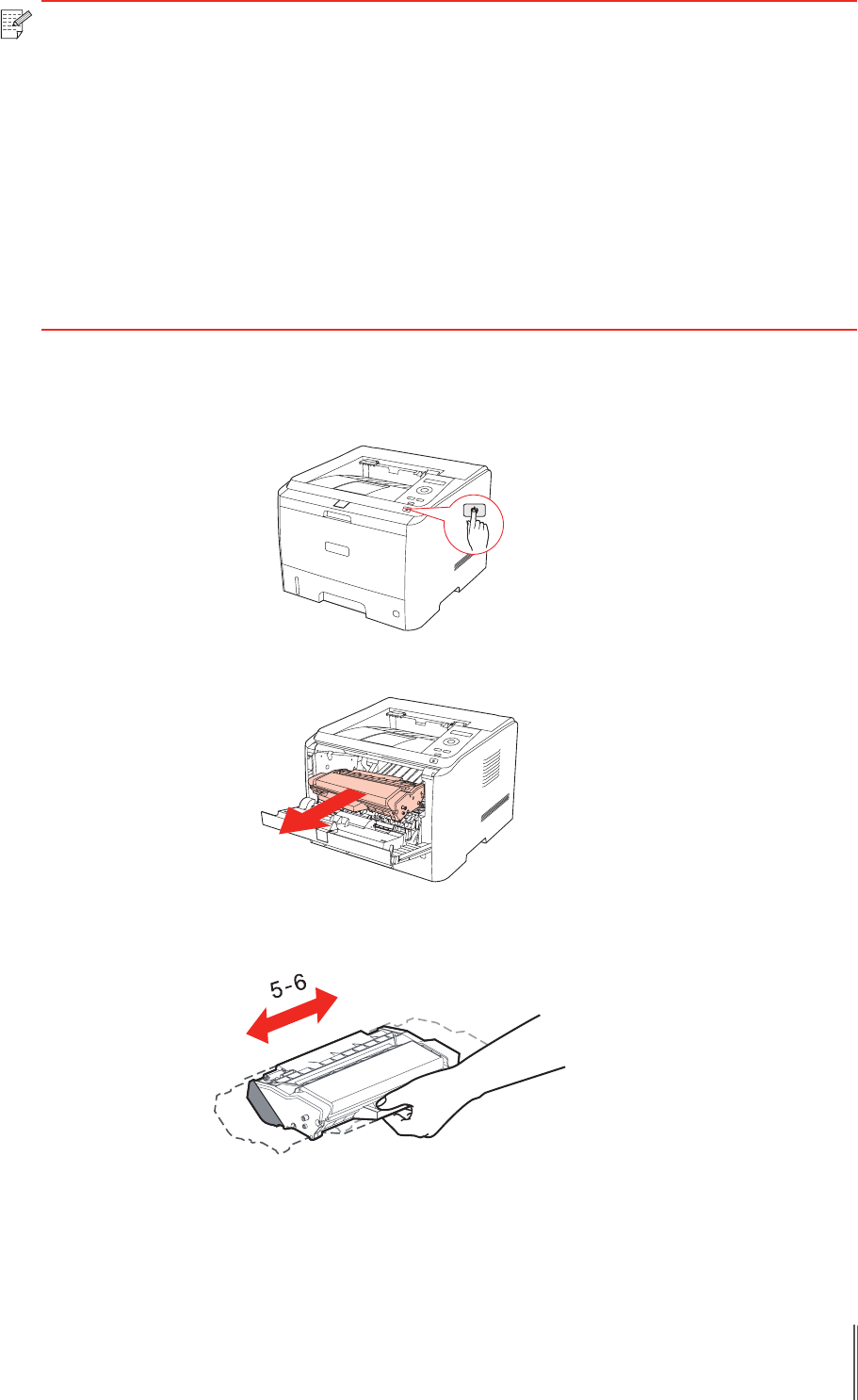 5-6