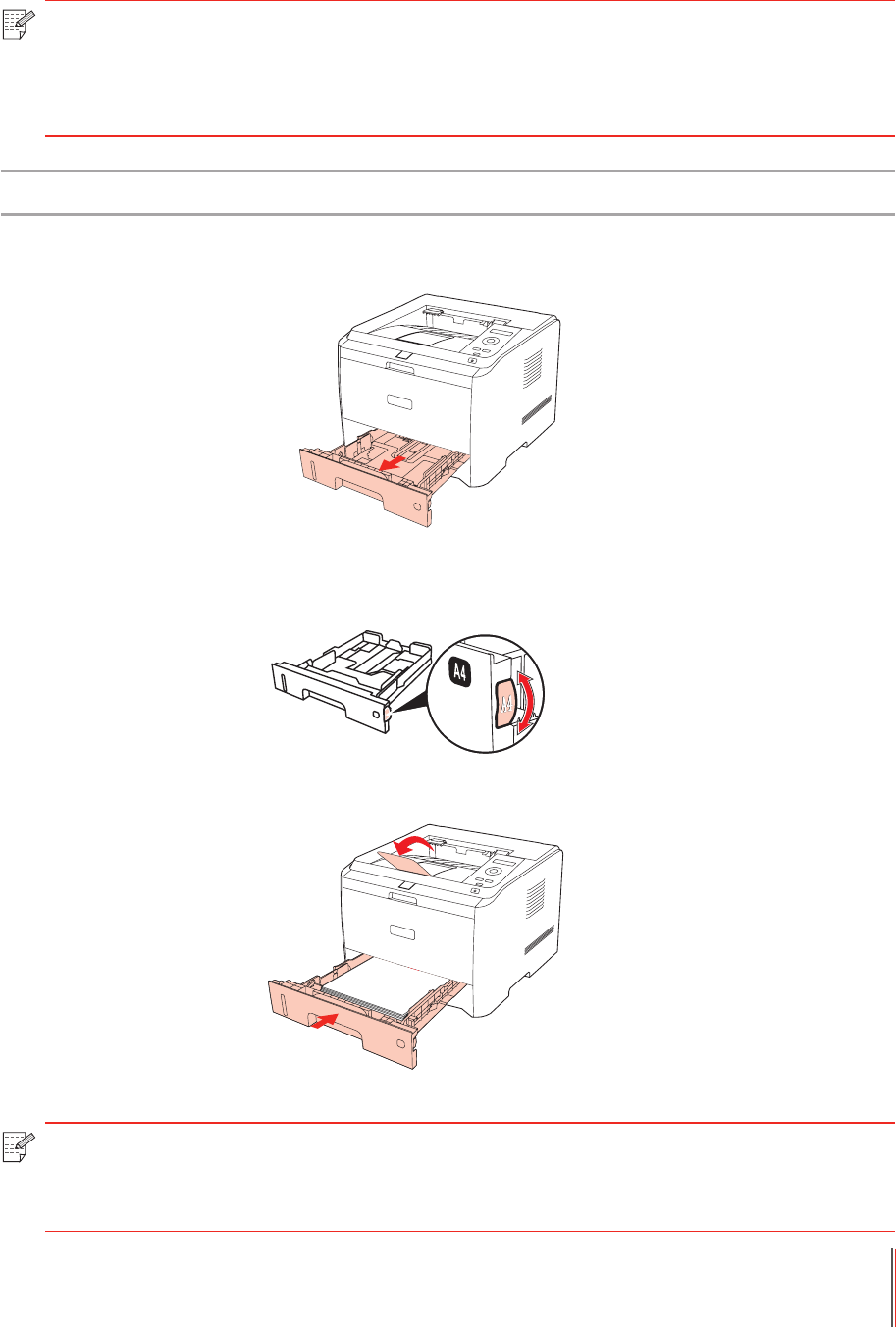 A4

A4