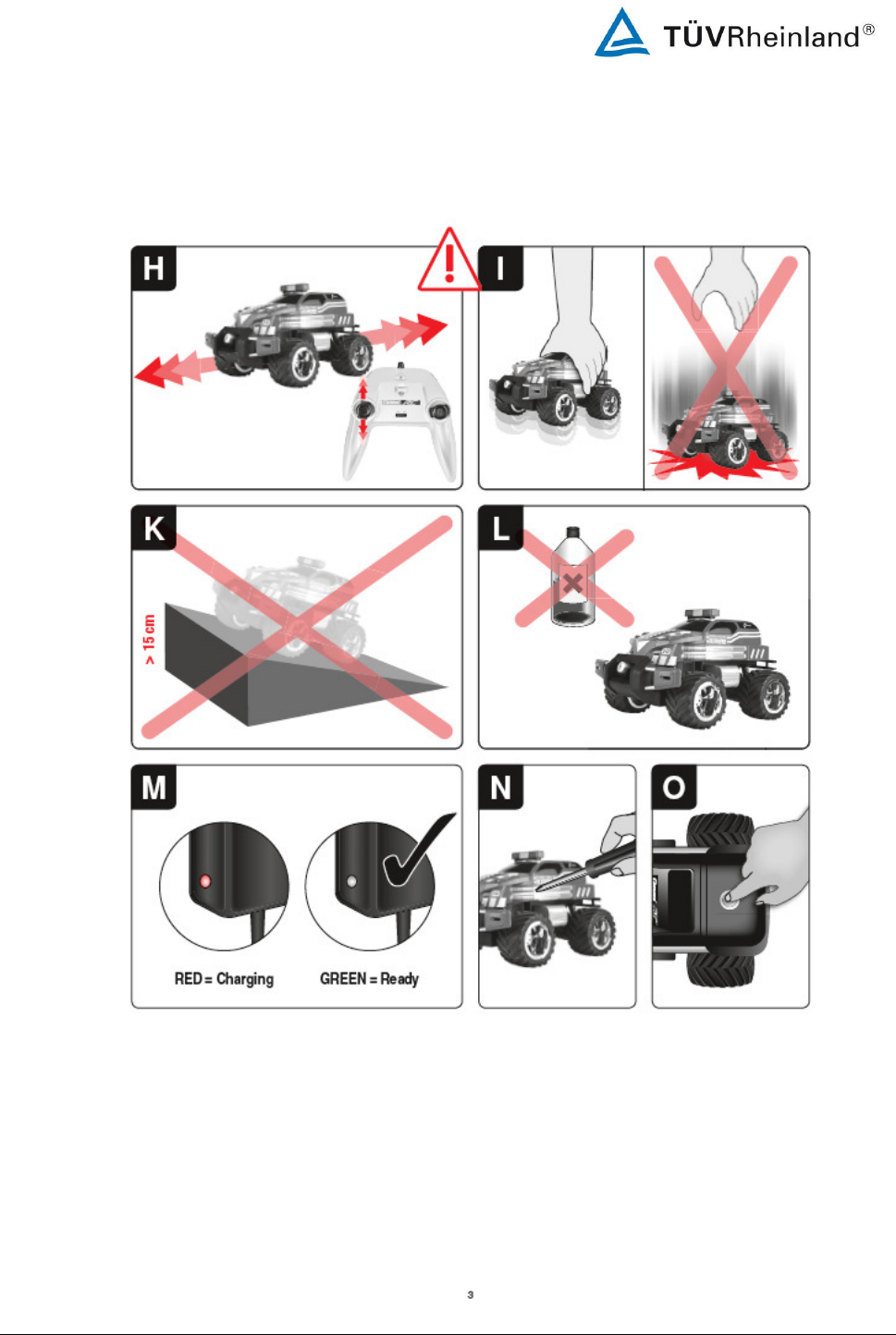 TÜVRheinland®

H

I

K

> 15 cm

L

M

RED = Charging

GREEN = Ready

N

O

3