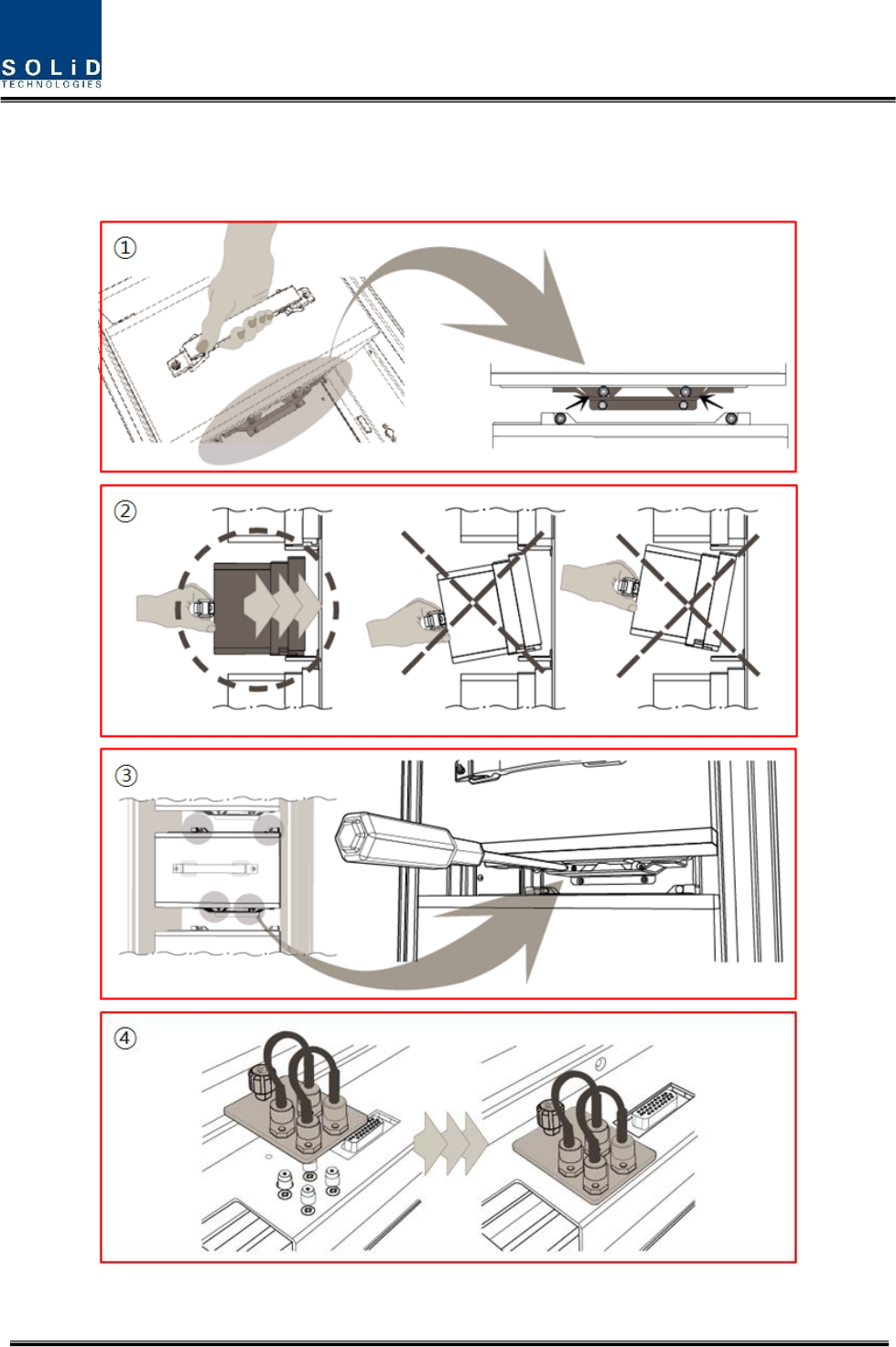 SOLiD
TECHNOLOGIES

①

②

③

④