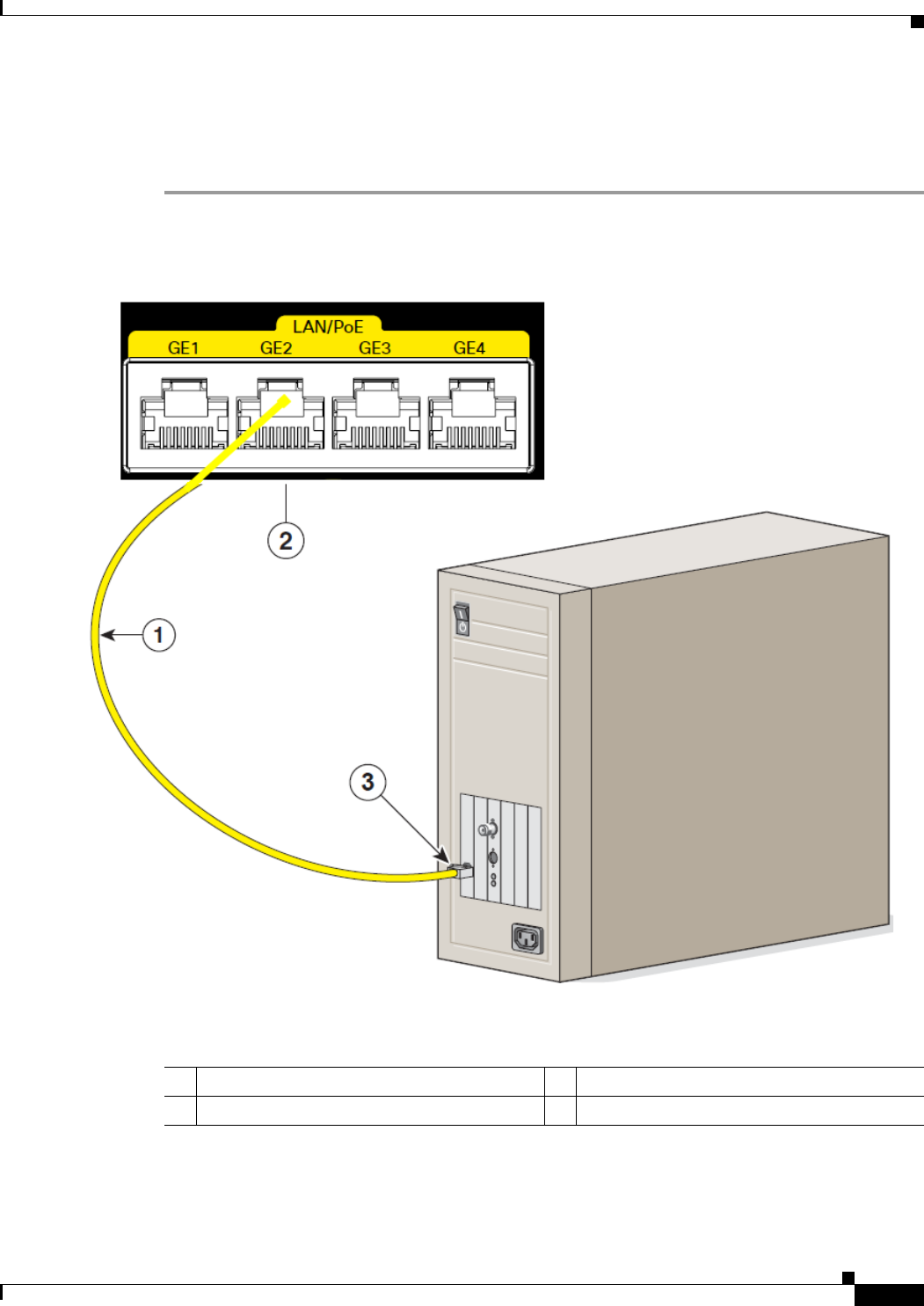 LAN/PoE

GE1 GE2 GE3 GE4

2

1

3