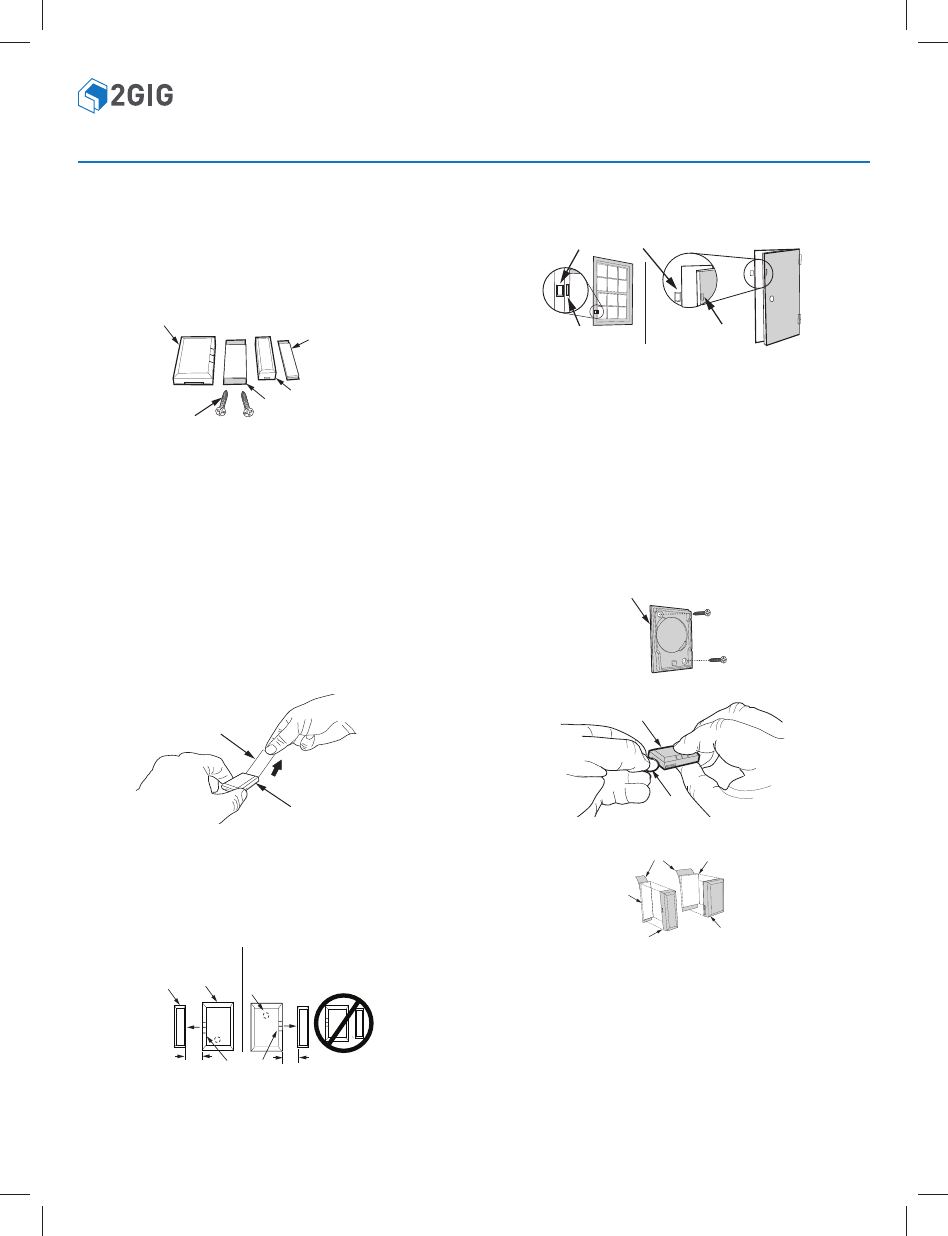 2GIG