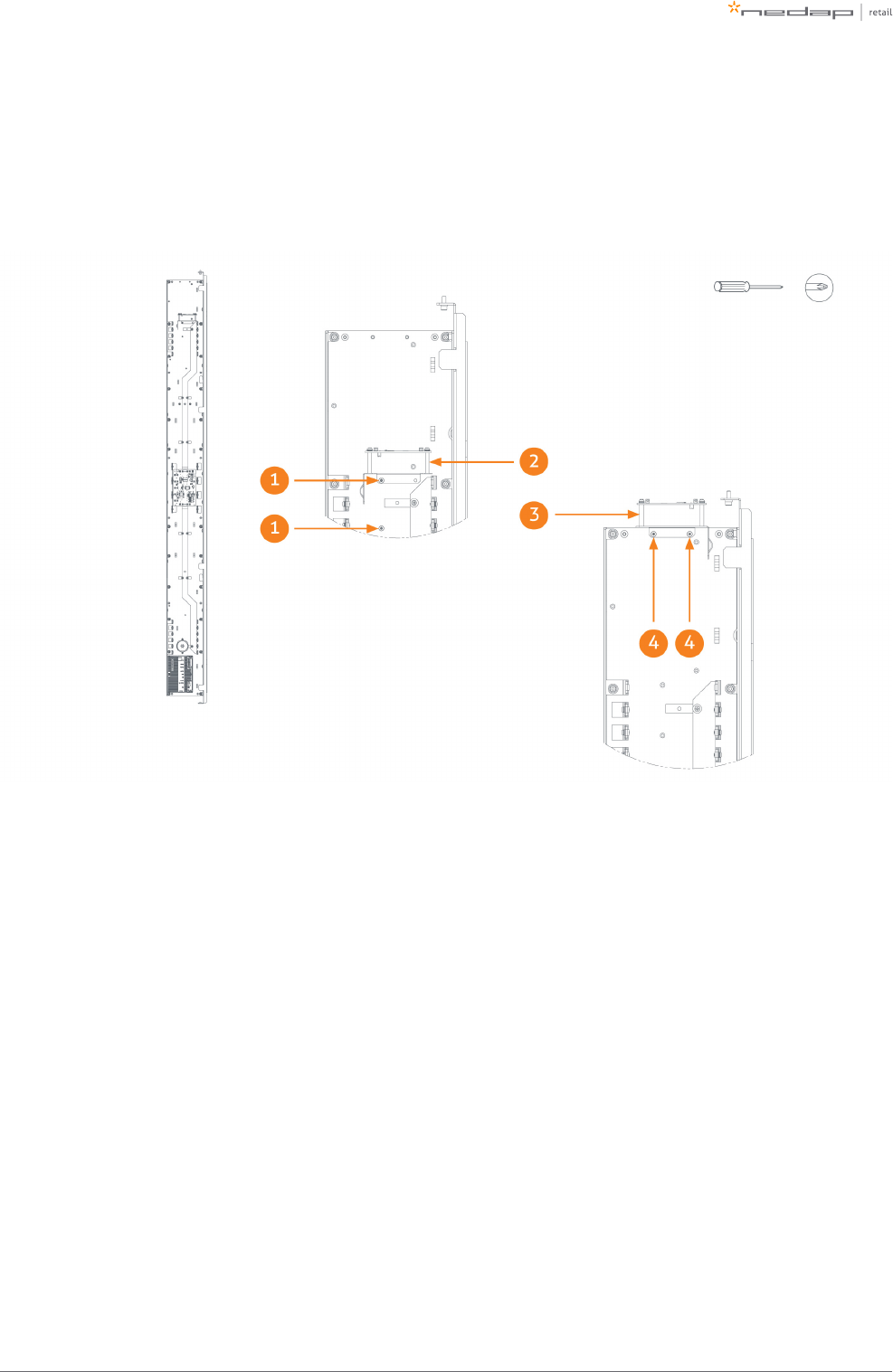 nedap | retail

1
1
2
3
4
4