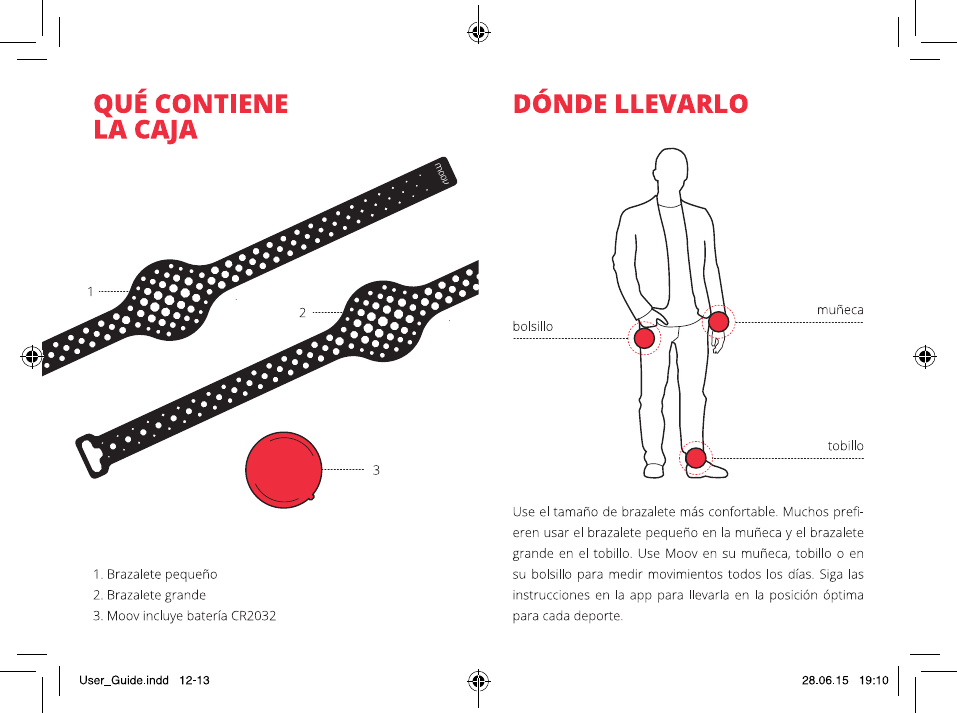 QUÉ CONTIENE LA CAJA

moov

1

2

3

1. Brazalete pequeño
2. Brazalete grande
3. Moov incluye batería CR2032

DÓNDE LLEVARLO

bolsillo

muñeca

tobillo

Use el tamaño de brazalete más confortable. Muchos prefieren usar el brazalete pequeño en la muñeca y el brazalete grande en el tobillo. Use Moov en su muñeca, tobillo o en su bolsillo para medir movimientos todos los días. Siga las instrucciones en la app para llevarla en la posición óptima para cada deporte.

User_Guide.indd 12-13

28.06.15 19:10