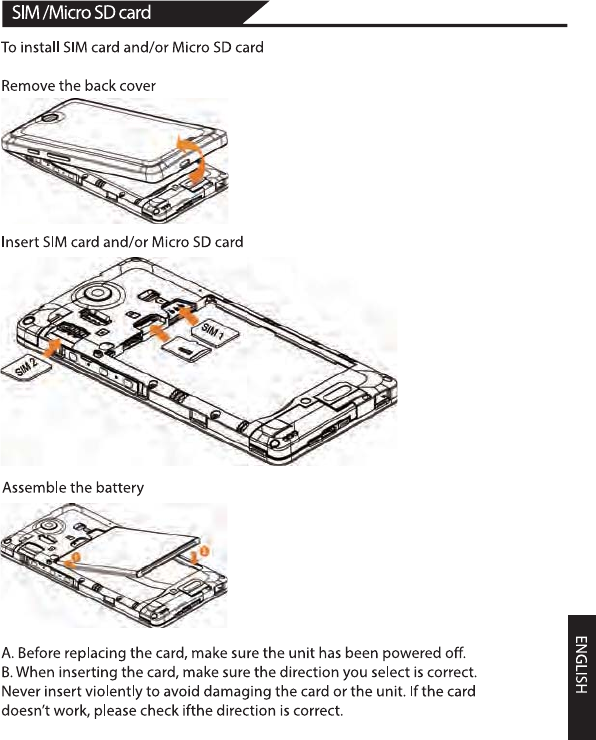 SIM /Micro SD card

To install SIM card and/or Micro SD card

Remove the back cover

Insert SIM card and/or Micro SD card

SIM 1

SIM 2

Assemble the battery

1

2

A. Before replacing the card, make sure the unit has been powered off.
B. When inserting the card, make sure the direction you select is correct. Never insert violently to avoid damaging the card or the unit. If the card doesn't work, please check ifthe direction is correct.

ENGLISH