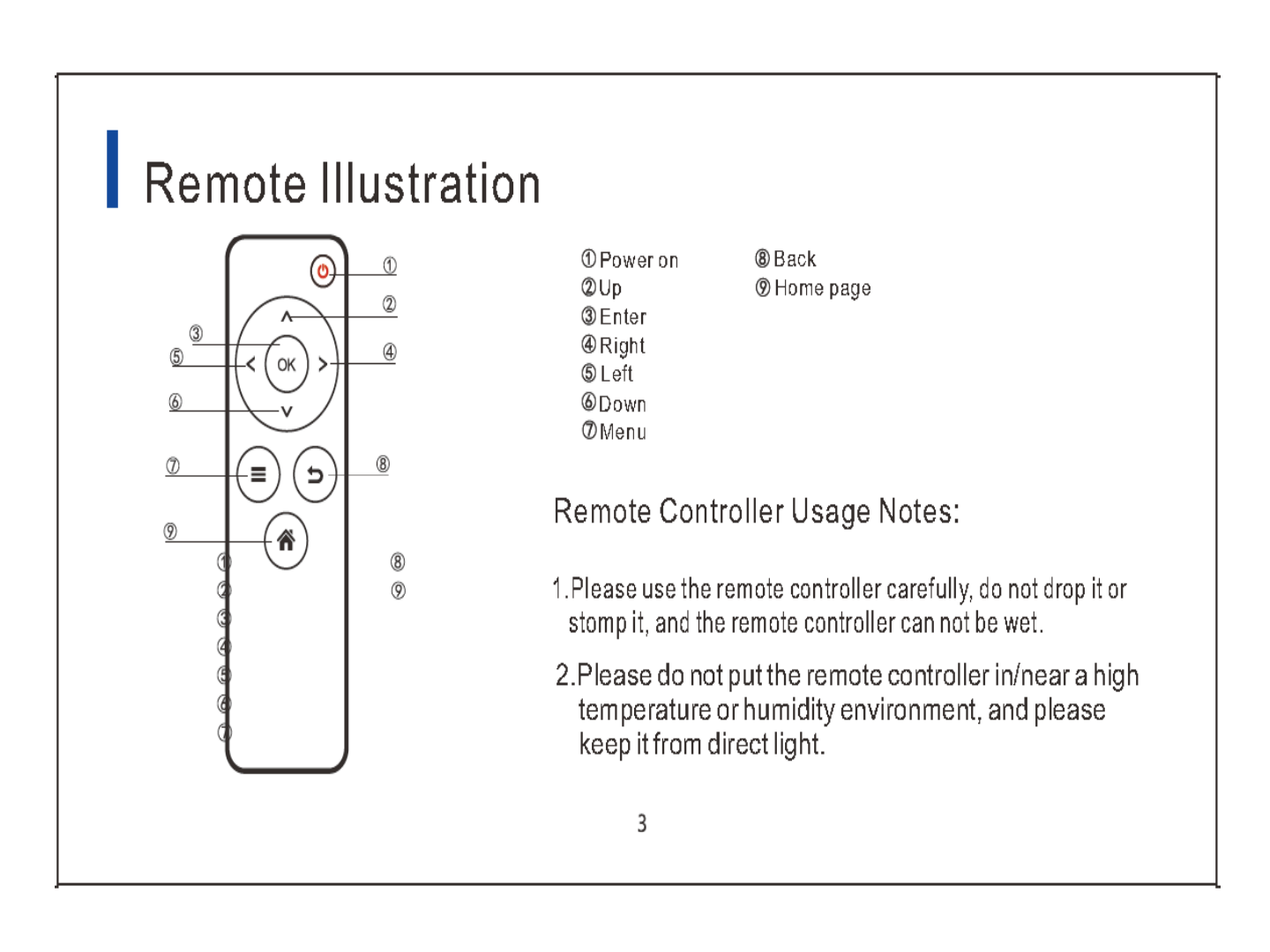 Remote Illustration

①
②
③
④
⑤
OK
⑥
⑦
⑧
⑨
①
②
③
④
⑤
⑥
⑦
⑧
⑨

①Power on
②Up
③Enter
④Right
⑤Left
⑥Down
⑦Menu

⑧Back
⑨Home page

Remote Controller Usage Notes:

1.Please use the remote controller carefully, do not drop it or stomp it, and the remote controller can not be wet.

2.Please do not put the remote controller in/near a high temperature or humidity environment, and please keep it from direct light.

3