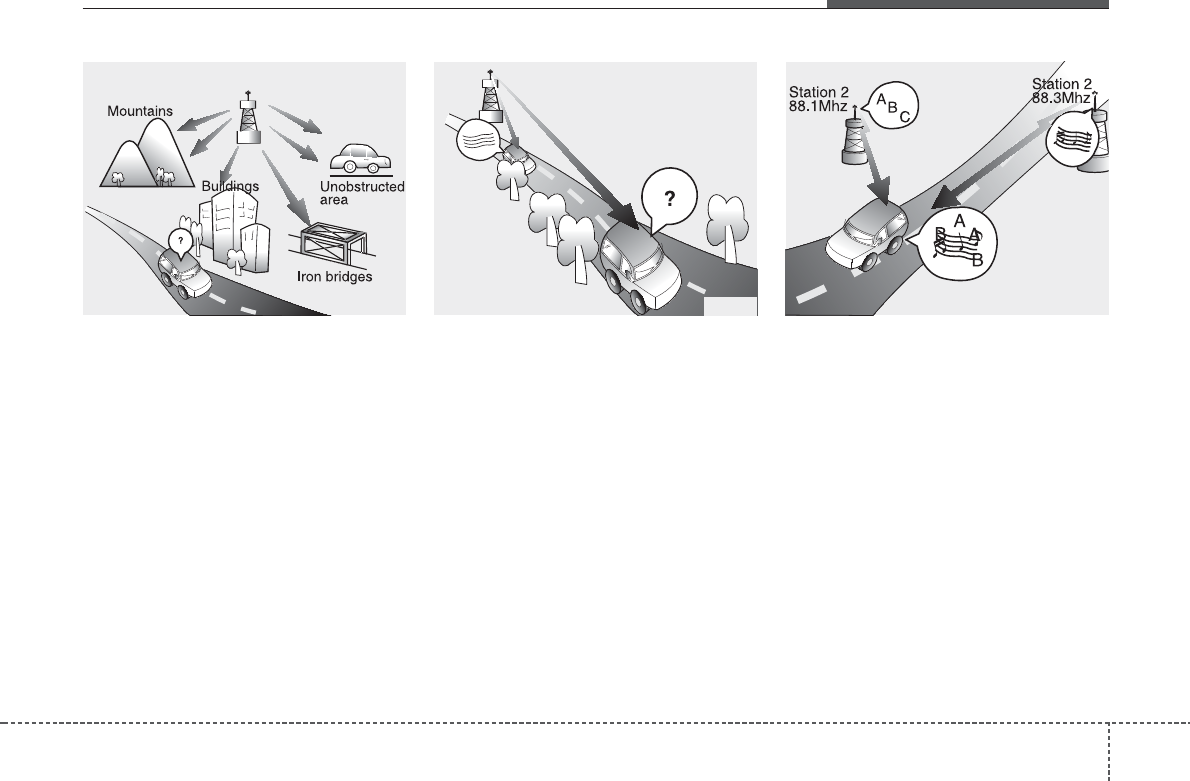 Mountains

Buildings

Unobstructed area

Iron bridges

?

?

Station 2
88.1Mhz

A B C

Station 2
88.3Mhz

A
B A
B