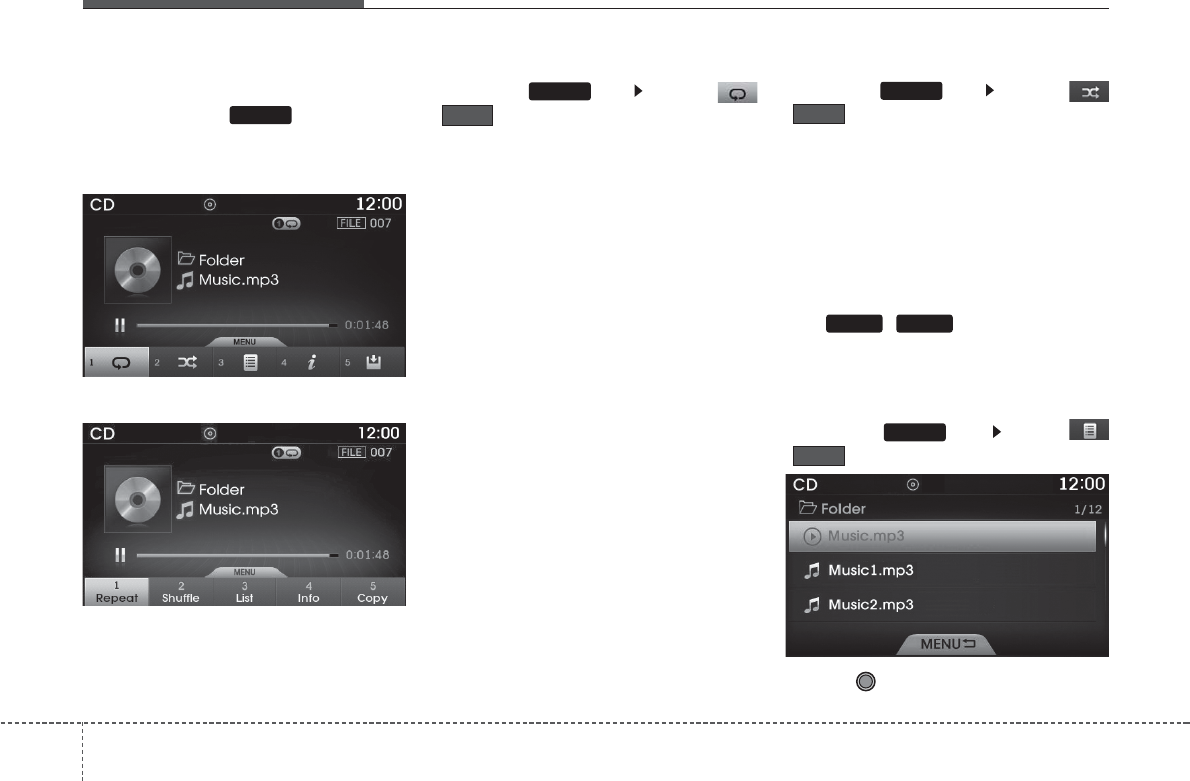 CD
12:00
FILE 007
Folder
Music.mp3
0:01:48
MENU
1
2
3
4
5

CD
12:00
FILE 007
Folder
Music.mp3
0:01:48
MENU
1 Repeat
2 Shuffle
3 List
4 Info
5 Copy

CD
12:00
Folder
1/12
Music.mp3
Music1.mp3
Music2.mp3
MENU