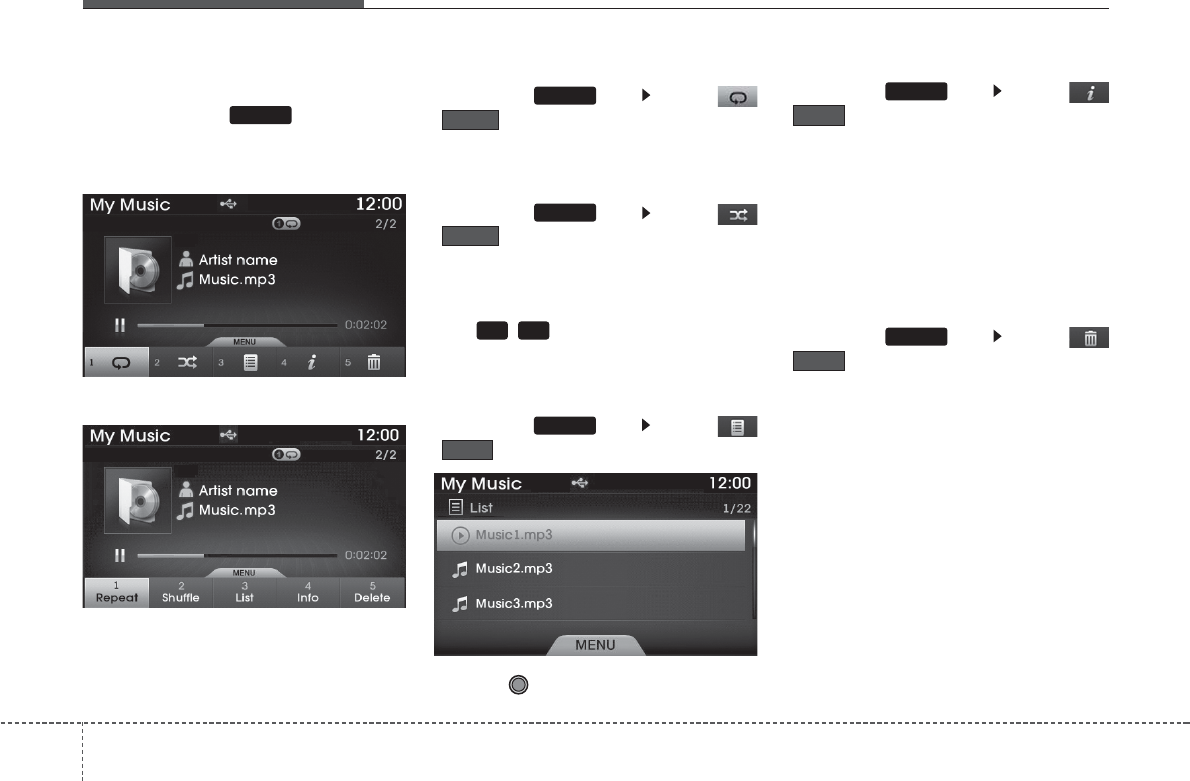 My Music 12:00
2/2
Artist name
Music.mp3
0:02:02
MENU
1 2 3 4 5

My Music 12:00
2/2
Artist name
Music.mp3
0:02:02
MENU
1 Repeat
2 Shuffle
3 List
4 Info
5 Delete

My Music 12:00
List 1/22
Music1.mp3
Music2.mp3
Music3.mp3
MENU