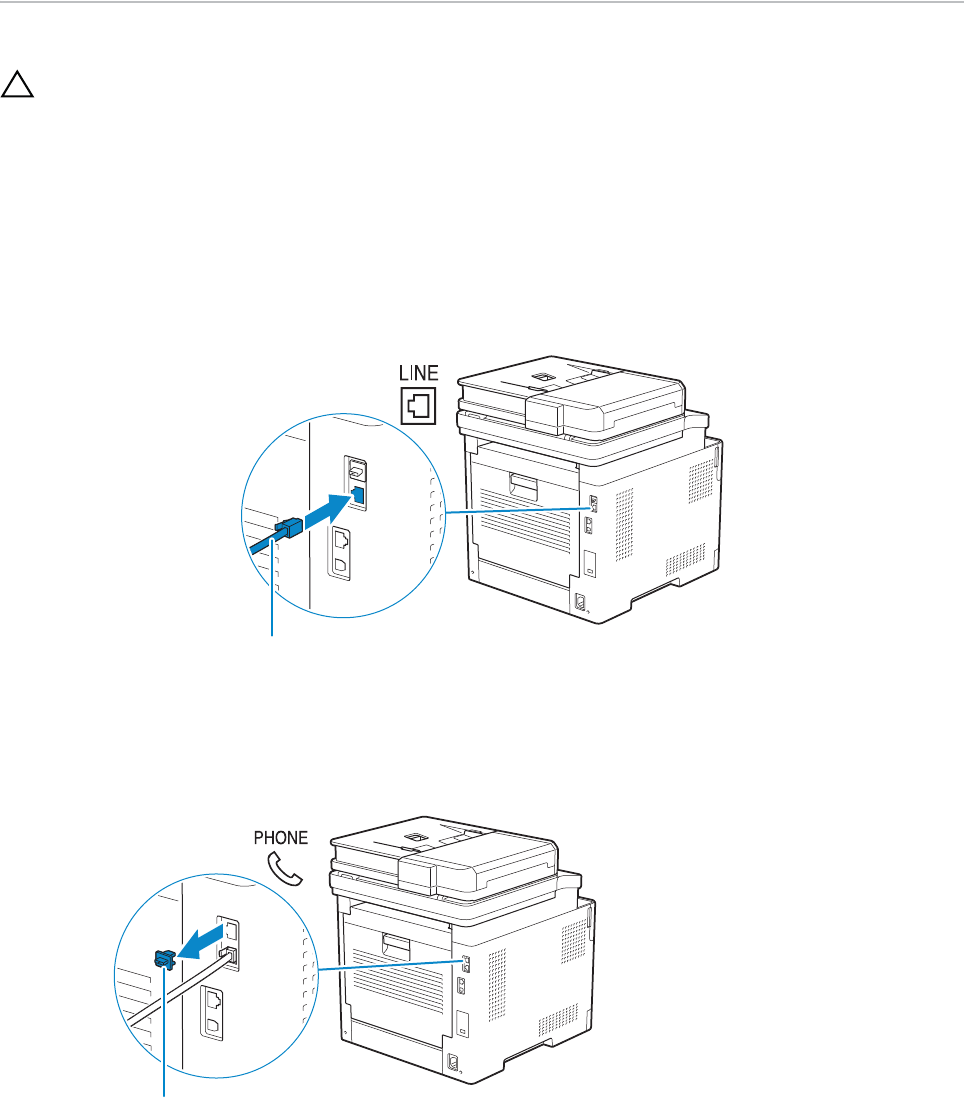 LINE

PHONE