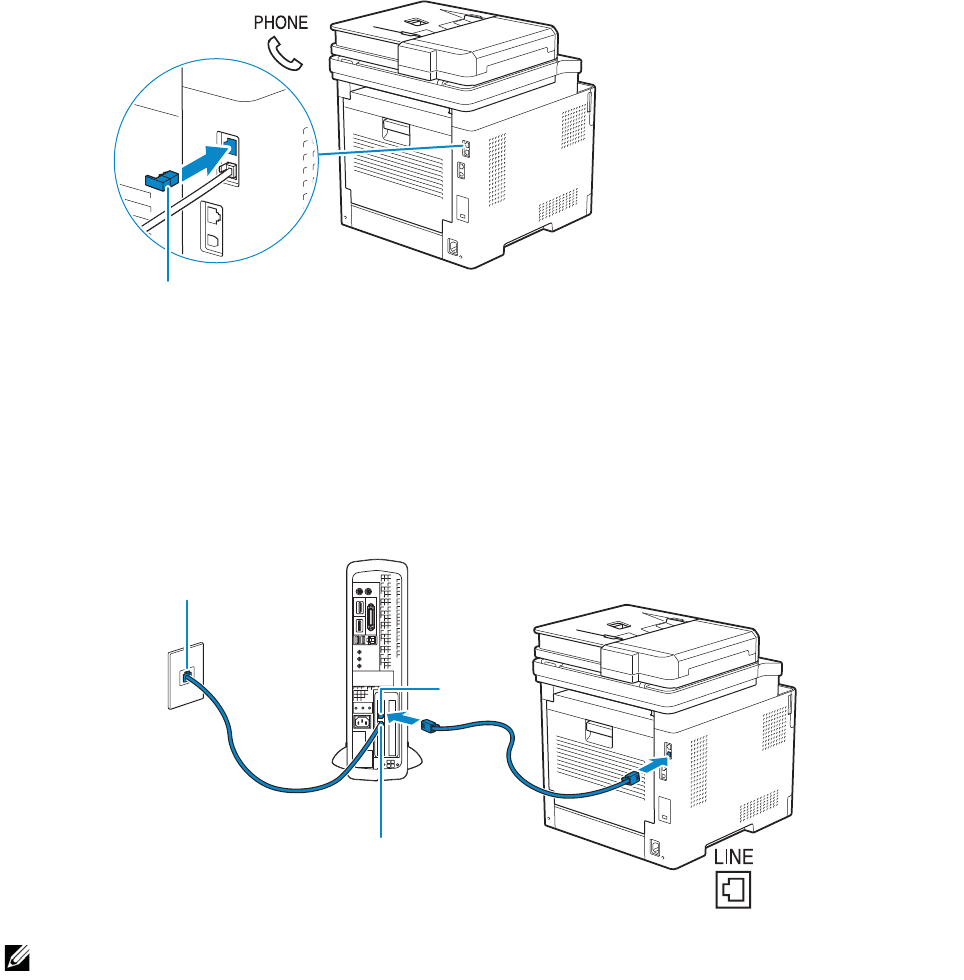 PHONE

LINE