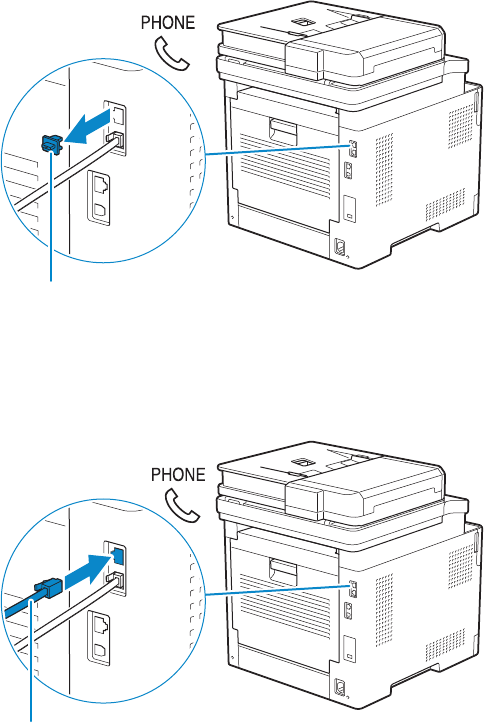 PHONE

PHONE