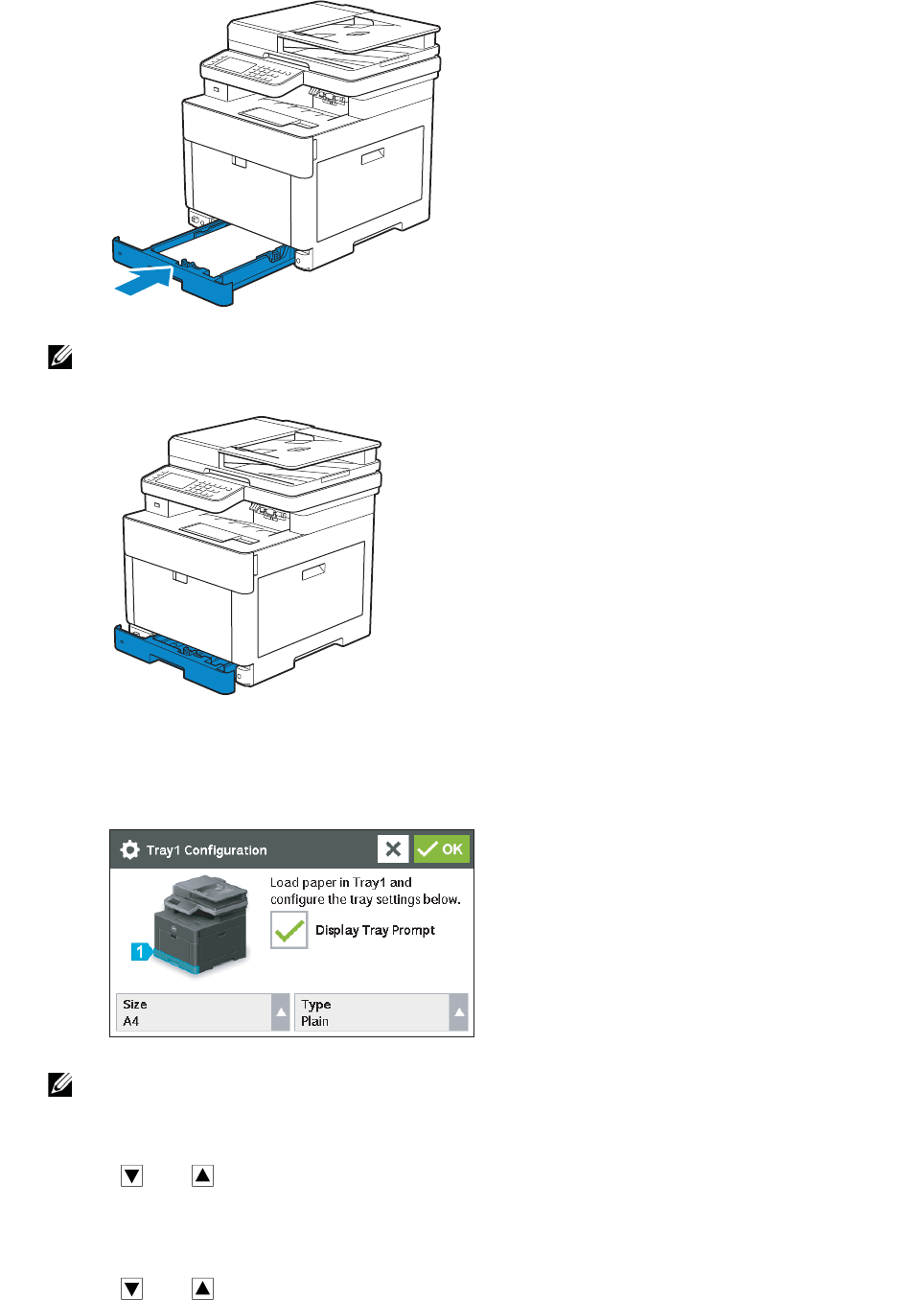 Tray1 Configuration

OK

Load paper in Tray1 and configure the tray settings below.

Display Tray Prompt

1

Size
A4

Type
Plain