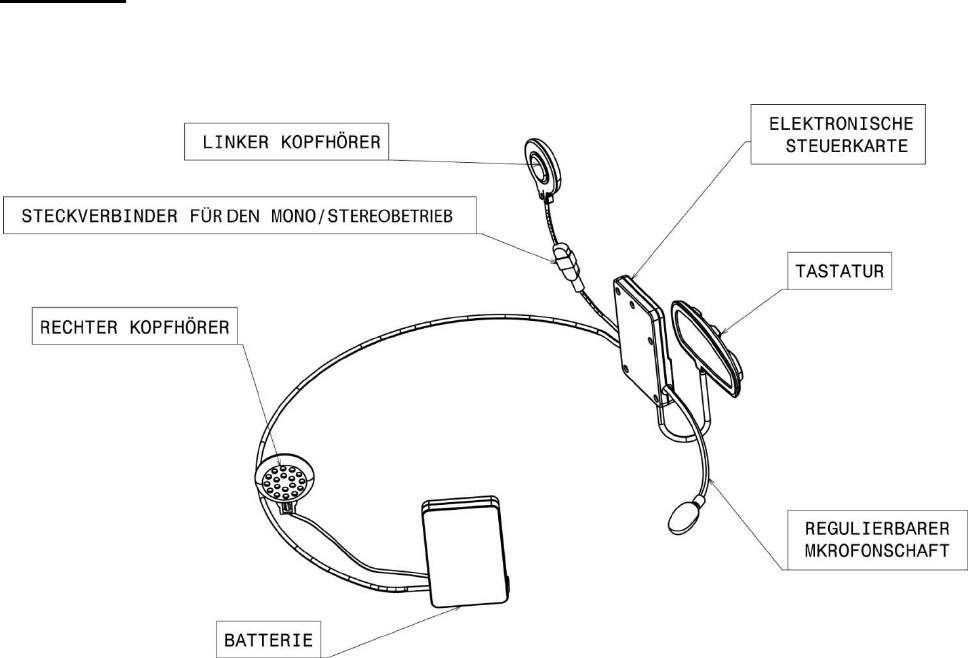 LINKER KOPFHÖRER

ELEKTRONISCHE STEUERKARTE

STECKVERBINDER FÜR DEN MONO/STEREOBETRIEB

TASTATUR

RECHTER KOPFHÖRER

REGULIERBARER MKROFONSCHAFT

BATTERIE