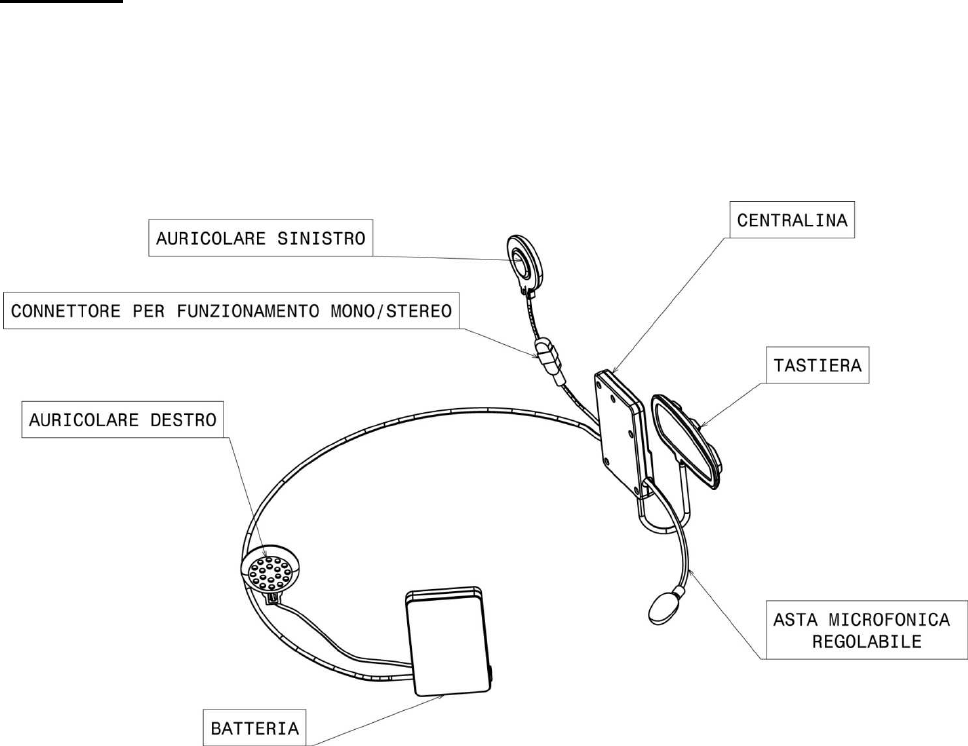 AURICOLARE SINISTRO

CENTRALINA

CONNETTORE PER FUNZIONAMENTO MONO/STEREO

TASTIERA

AURICOLARE DESTRO

ASTA MICROFONICA REGOLABILE

BATTERIA