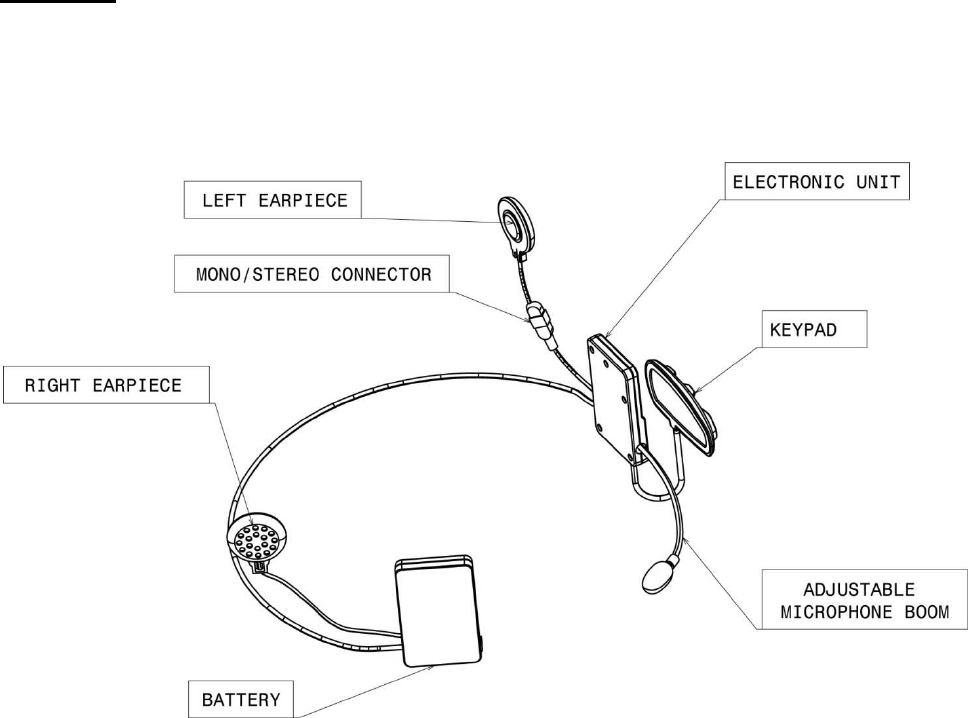 LEFT EARPIECE

ELECTRONIC UNIT

MONO/STEREO CONNECTOR

KEYPAD

RIGHT EARPIECE

ADJUSTABLE MICROPHONE BOOM

BATTERY