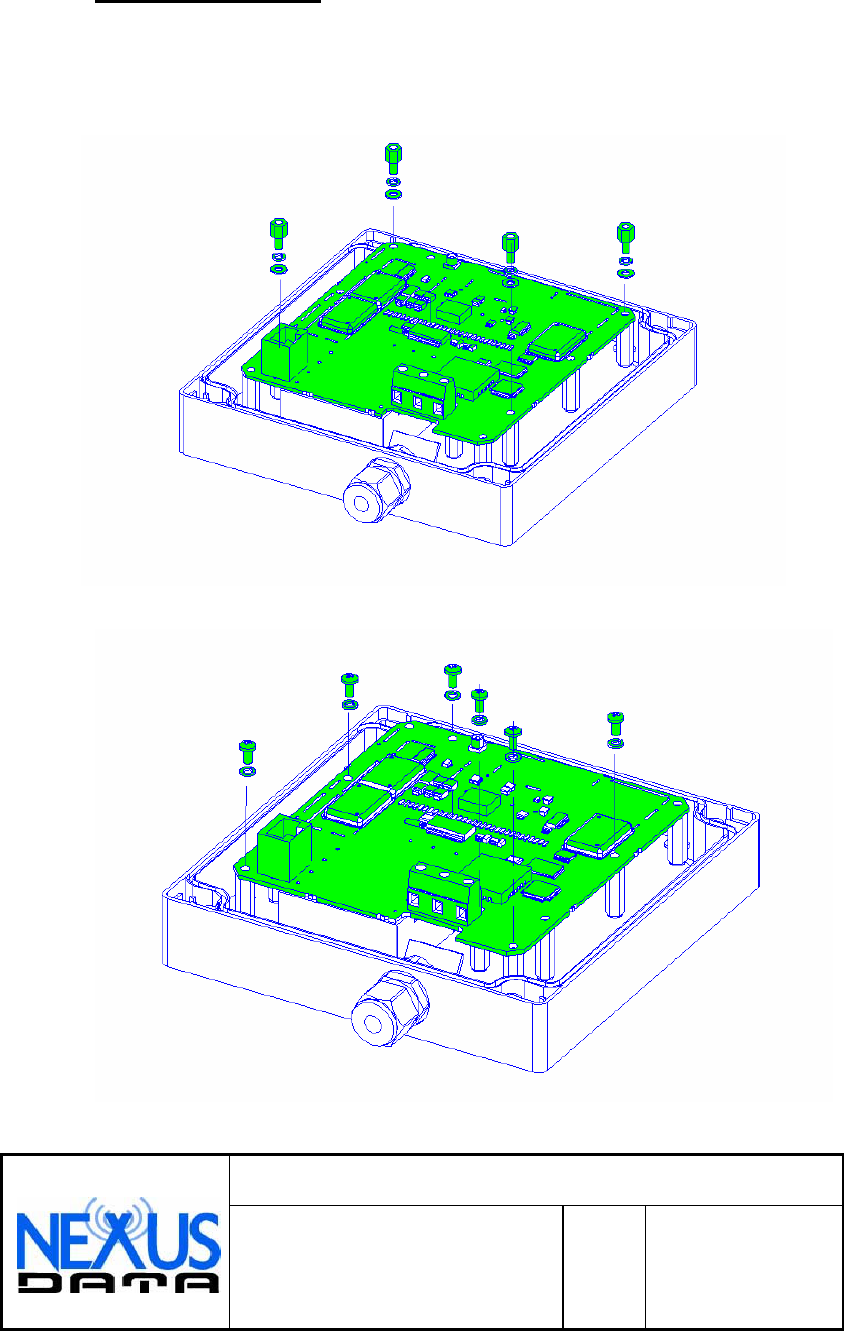 NEXUS DATA