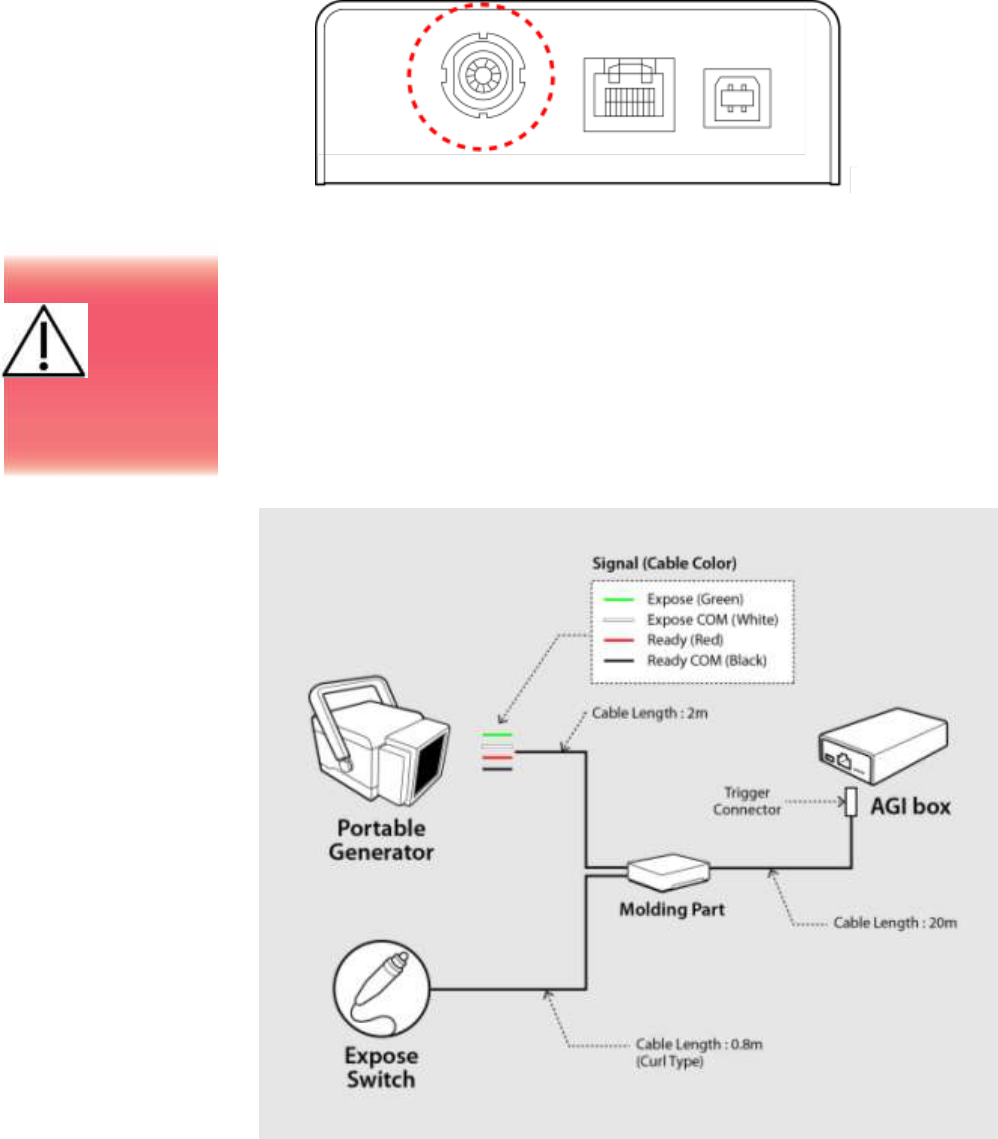 Signal (Cable Color)

Expose (Green)
Expose COM (White)
Ready (Red)
Ready COM (Black)

Cable Length : 2m

Portable Generator

Trigger Connector

AGI box

Molding Part

Cable Length : 20m

Expose Switch

Cable Length : 0.8m (Curl Type)