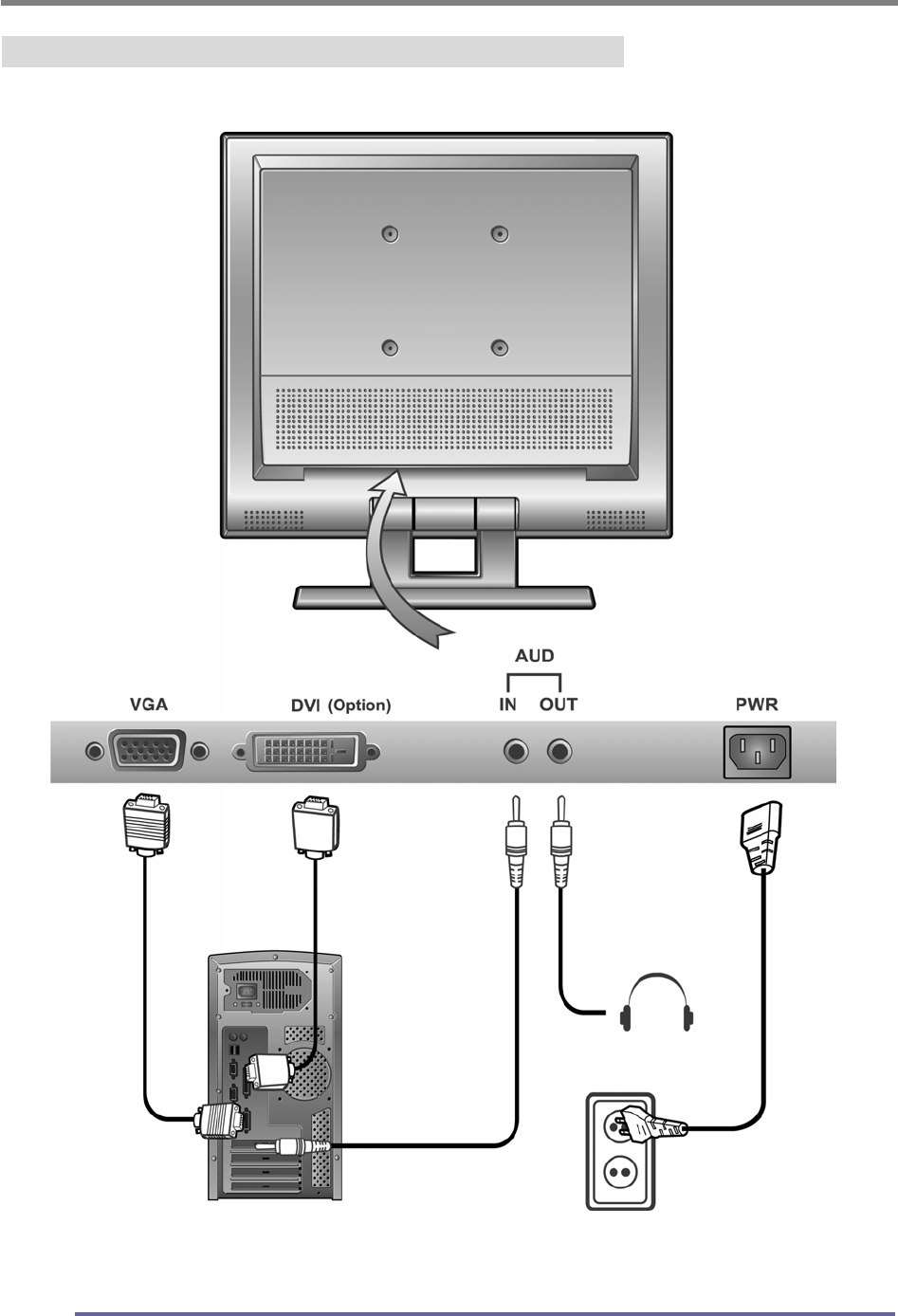 AUD

VGA

DVI (Option)

IN OUT

PWR