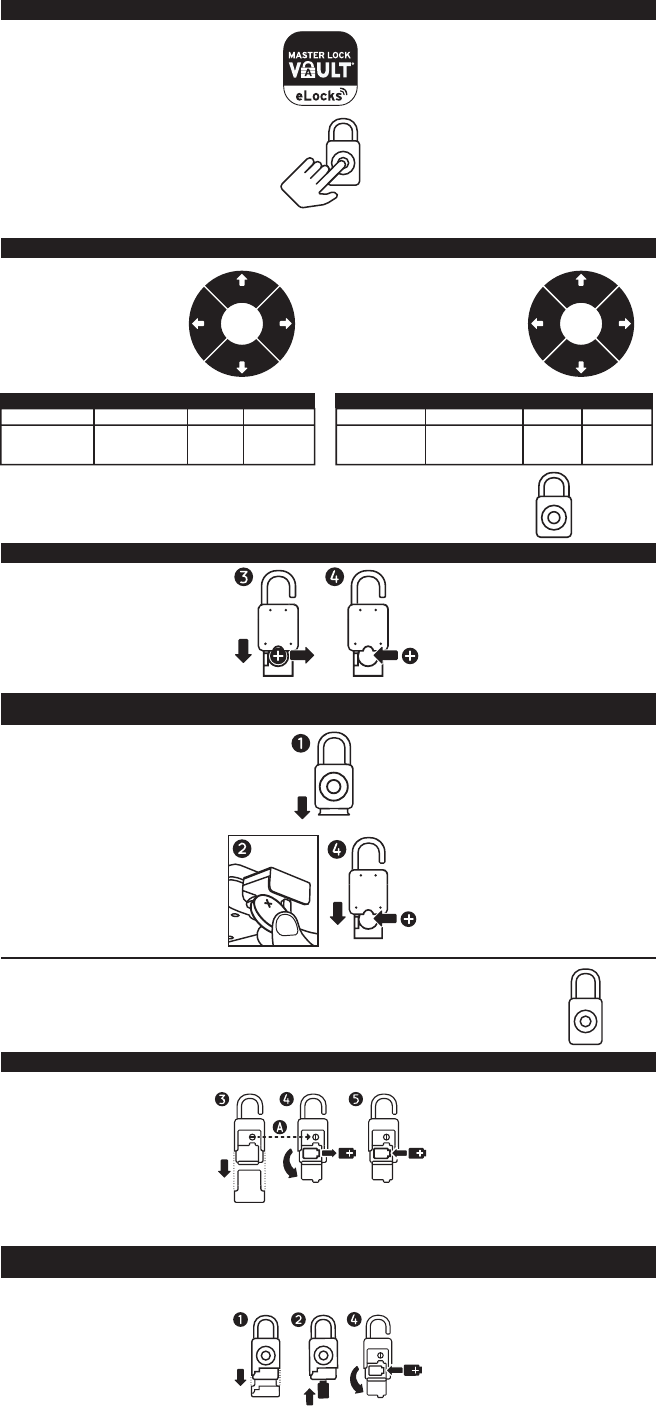 MASTER LOCK
VAULT
eLocks

3
4

1

2
4

3
A
4
5

1
2
4