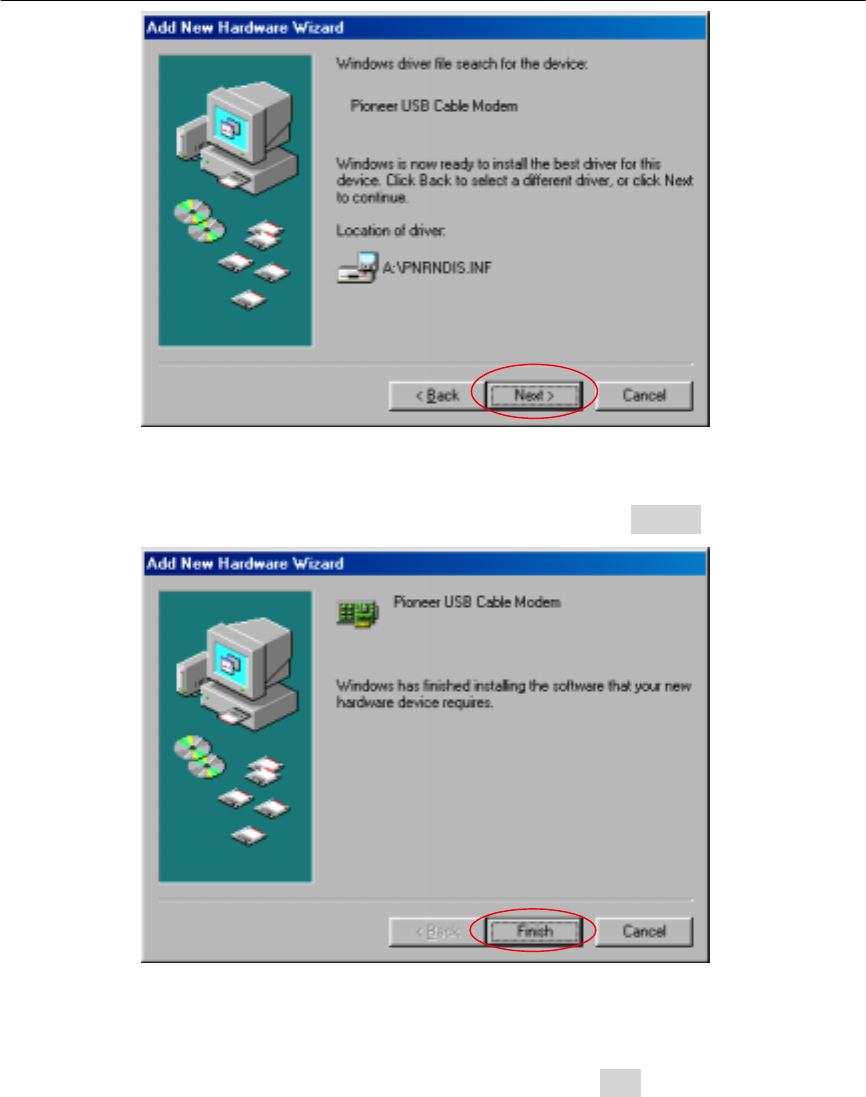 Add New Hardware Wizard

Windows driver file search for the device:

Pioneer USB Cable Modem

Windows is now ready to install the best driver for this device. Click Back to select a different driver, or click Next to continue.

Location of driver:

A:\PNRNDIS.INF

< Back
Next >
Cancel

Add New Hardware Wizard

Pioneer USB Cable Modem

Windows has finished installing the software that your new hardware device requires.

< Back
Finish
Cancel