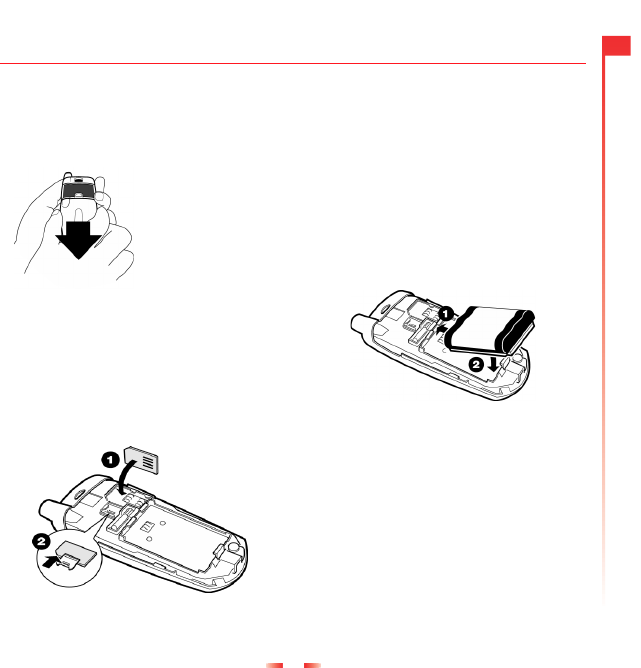 1
2
1
2