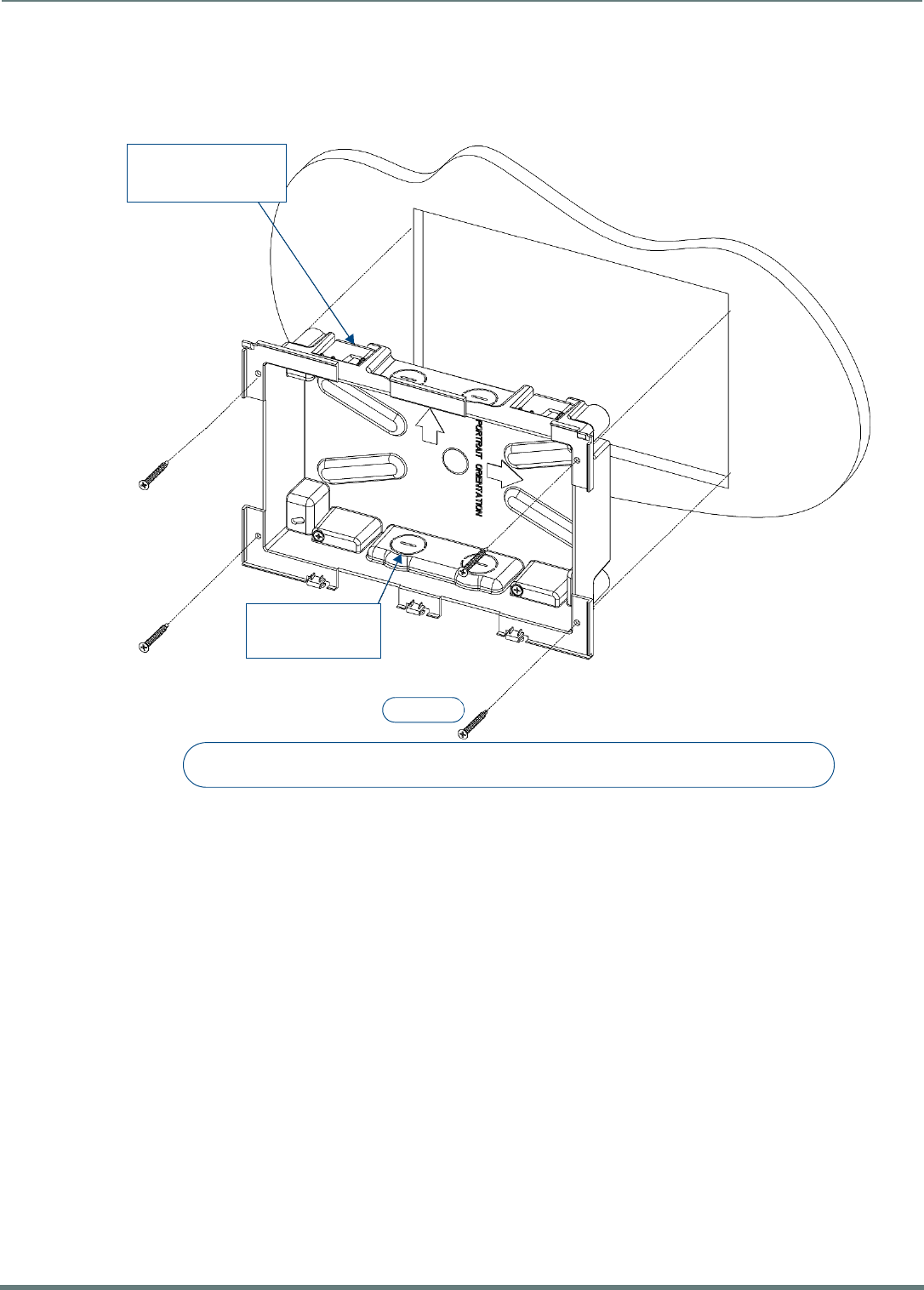 PORTRAIT ORIENTATION