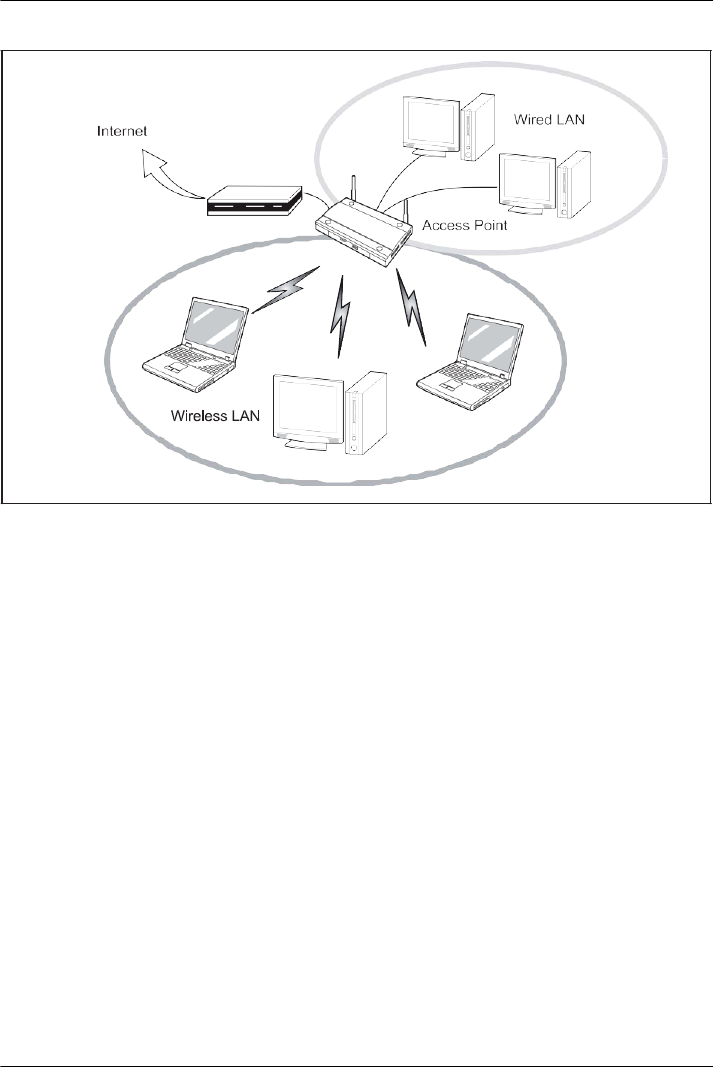 Internet

Wired LAN

Access Point

Wireless LAN