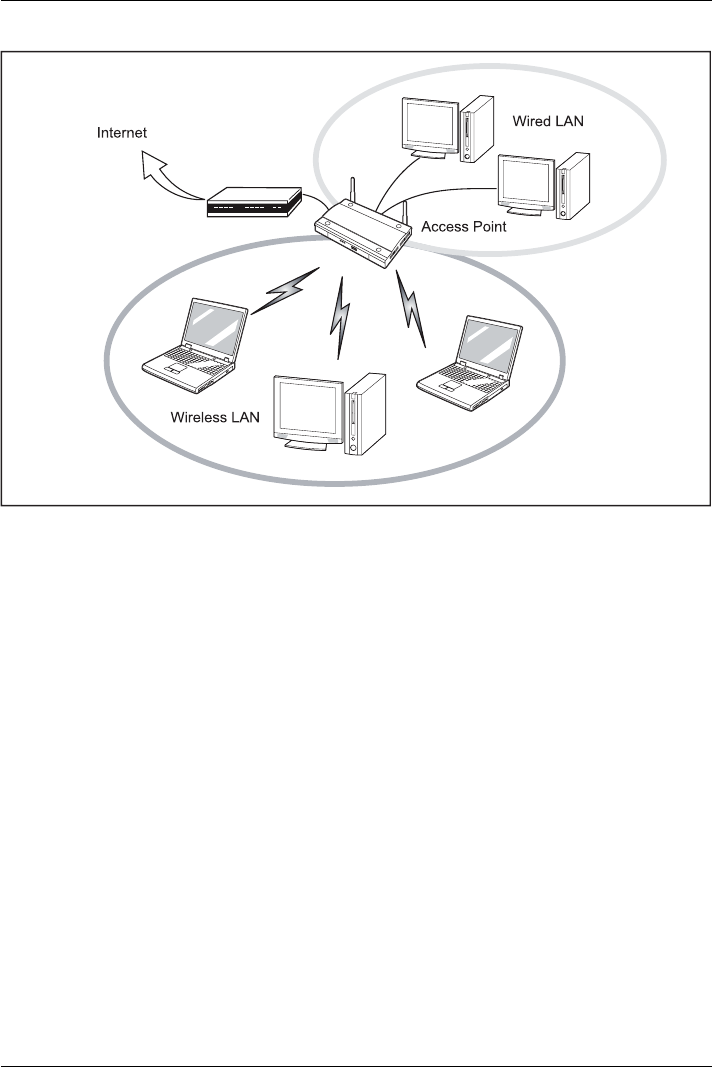 Internet

Wired LAN

Access Point

Wireless LAN