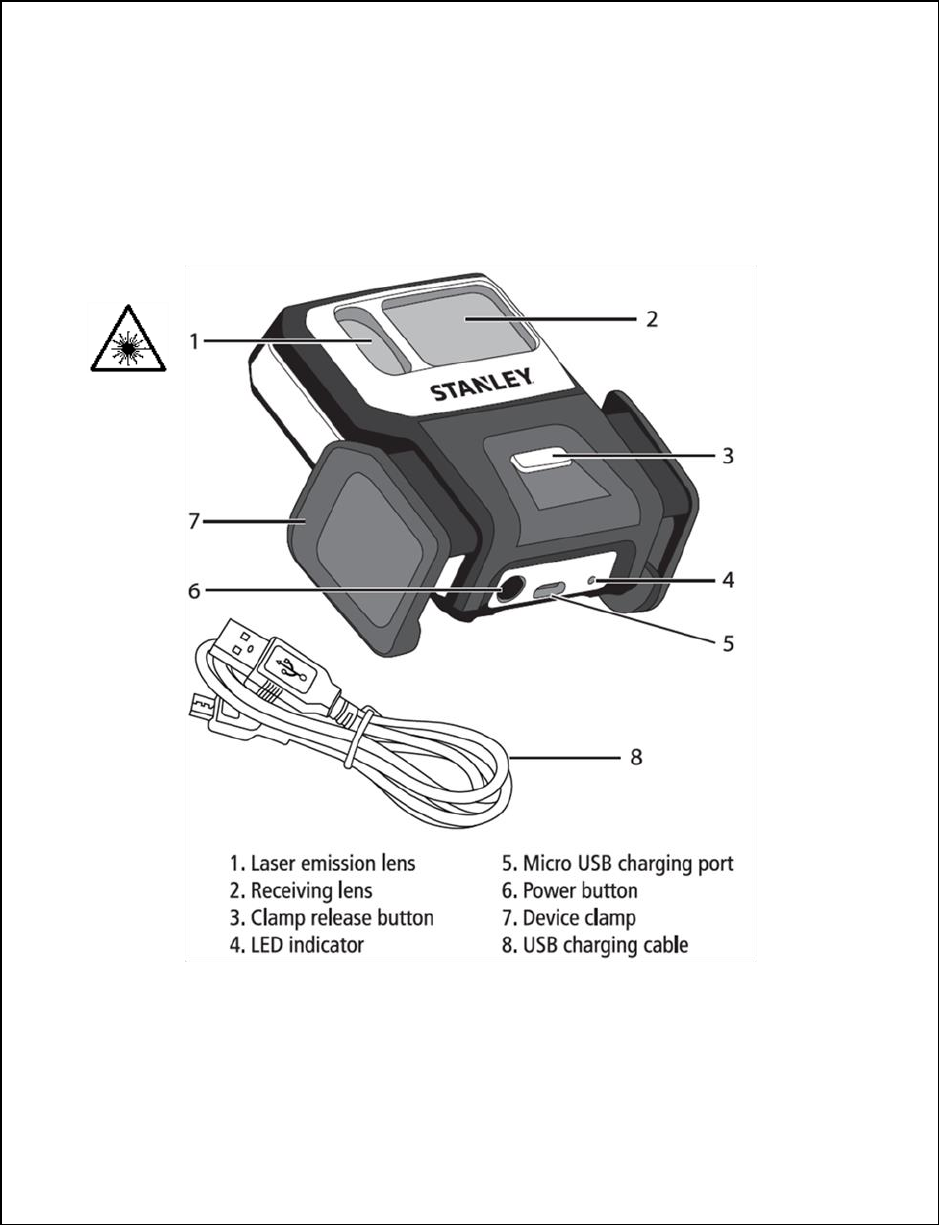 1
2
STANLEY
3
7
6
4
5
8

1. Laser emission lens
2. Receiving lens
3. Clamp release button
4. LED indicator

5. Micro USB charging port
6. Power button
7. Device clamp
8. USB charging cable