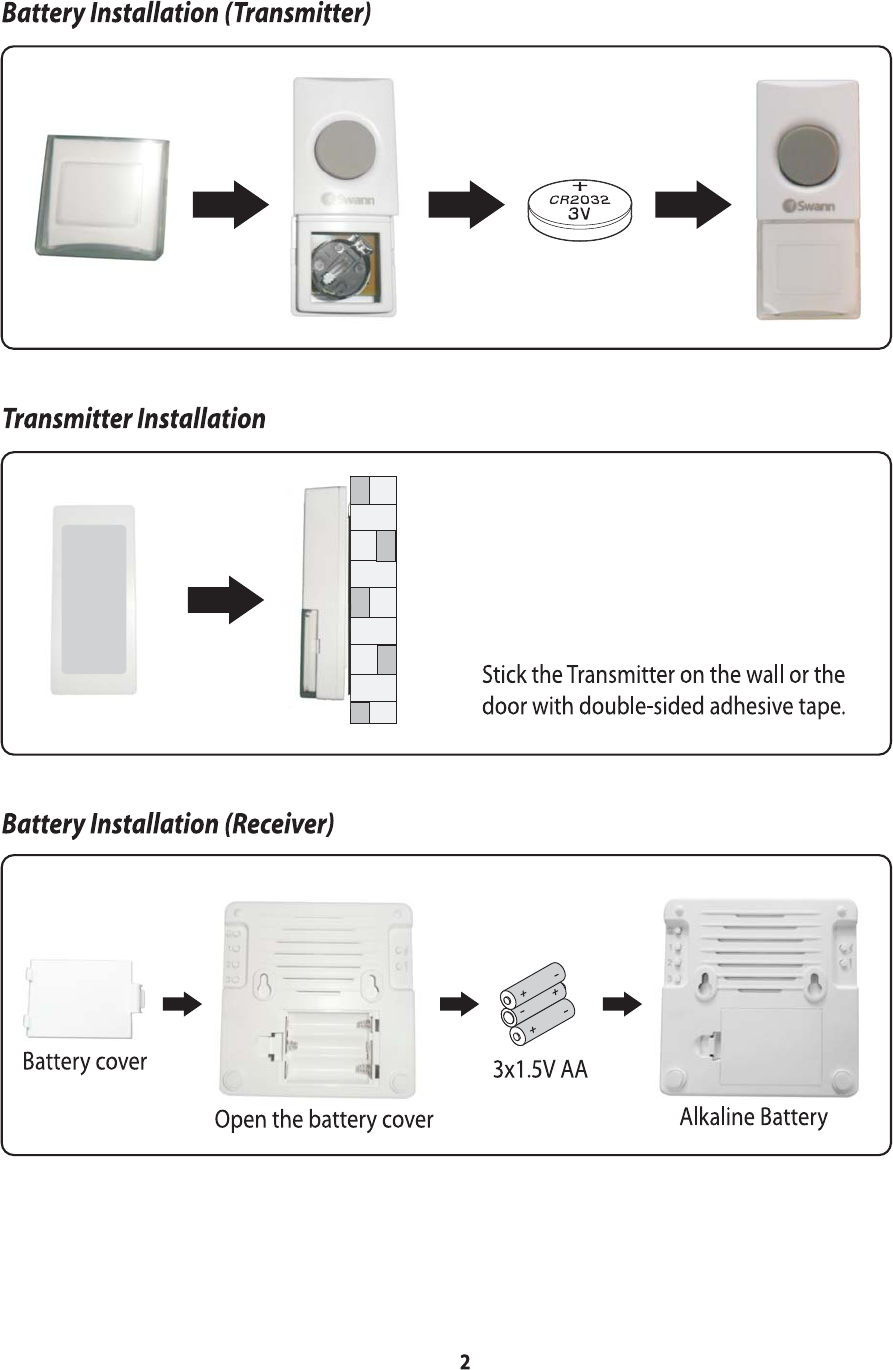 Battery Installation (Transmitter)

Swann

+
CR2032
3V

Swann

Transmitter Installation

Stick the Transmitter on the wall or the door with double-sided adhesive tape.

Battery Installation (Receiver)

Battery cover

Open the battery cover

3x1.5V AA

Alkaline Battery

2