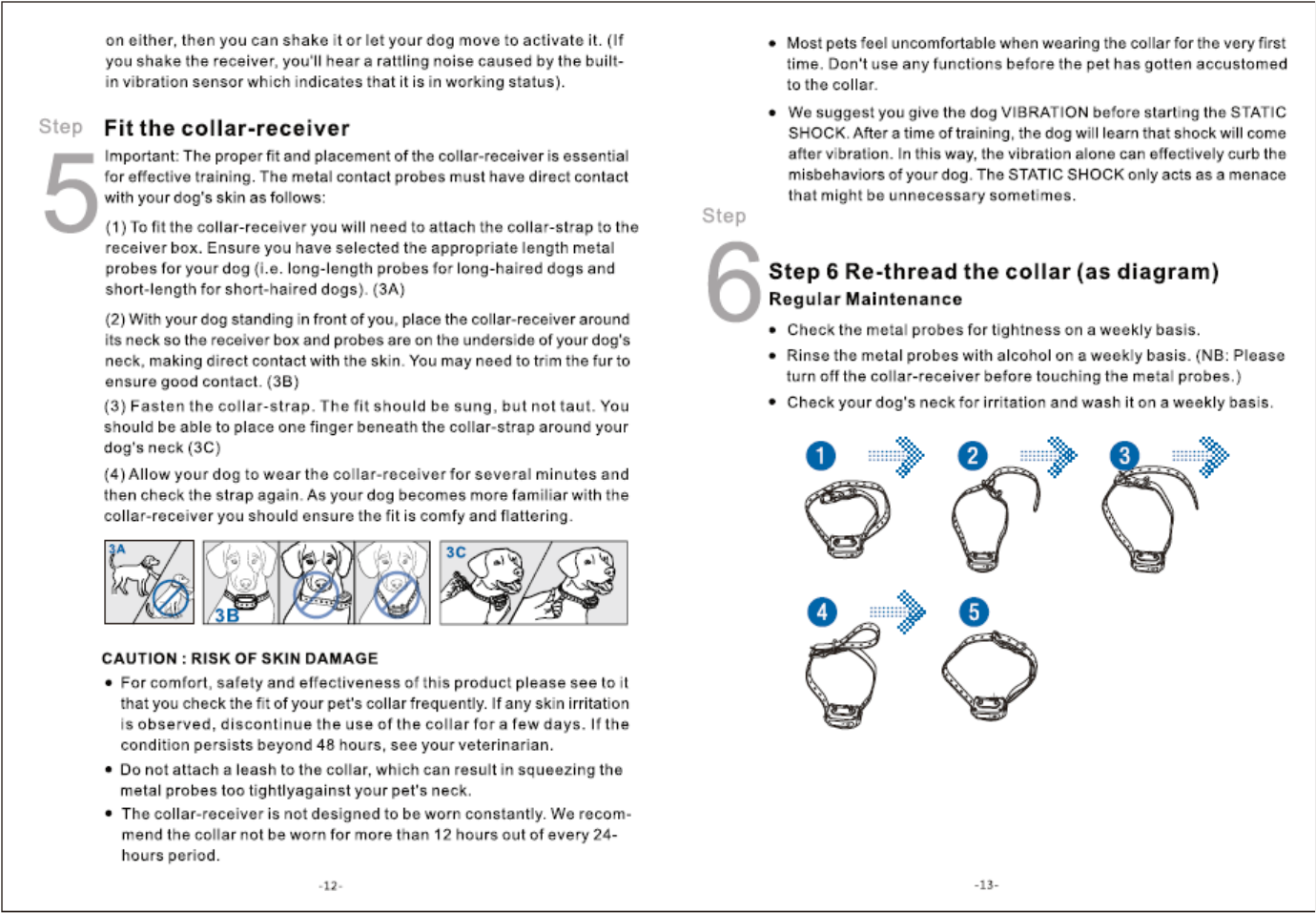 on either, then you can shake it or let your dog move to activate it. (If you shake the receiver, you'll hear a rattling noise caused by the built-in vibration sensor which indicates that it is in working status).

Step 5

Fit the collar-receiver

Important: The proper fit and placement of the collar-receiver is essential for effective training. The metal contact probes must have direct contact with your dog's skin as follows:

(1) To fit the collar-receiver you will need to attach the collar-strap to the receiver box. Ensure you have selected the appropriate length metal probes for your dog (i.e. long-length probes for long-haired dogs and short-length for short-haired dogs). (3A)

(2) With your dog standing in front of you, place the collar-receiver around its neck so the receiver box and probes are on the underside of your dog's neck, making direct contact with the skin. You may need to trim the fur to ensure good contact. (3B)

(3) Fasten the collar-strap. The fit should be sung, but not taut. You should be able to place one finger beneath the collar-strap around your dog's neck (3C)

(4) Allow your dog to wear the collar-receiver for several minutes and then check the strap again. As your dog becomes more familiar with the collar-receiver you should ensure the fit is comfy and flattering.

3A

3B

3C

CAUTION : RISK OF SKIN DAMAGE

• For comfort, safety and effectiveness of this product please see to it that you check the fit of your pet's collar frequently. If any skin irritation is observed, discontinue the use of the collar for a few days. If the condition persists beyond 48 hours, see your veterinarian.

• Do not attach a leash to the collar, which can result in squeezing the metal probes too tightlyagainst your pet's neck.

• The collar-receiver is not designed to be worn constantly. We recommend the collar not be worn for more than 12 hours out of every 24-hours period.

-12-

• Most pets feel uncomfortable when wearing the collar for the very first time. Don't use any functions before the pet has gotten accustomed to the collar.

• We suggest you give the dog VIBRATION before starting the STATIC SHOCK. After a time of training, the dog will learn that shock will come after vibration. In this way, the vibration alone can effectively curb the misbehaviors of your dog. The STATIC SHOCK only acts as a menace that might be unnecessary sometimes.

Step 6

Step 6 Re-thread the collar (as diagram)

Regular Maintenance

• Check the metal probes for tightness on a weekly basis.

• Rinse the metal probes with alcohol on a weekly basis. (NB: Please turn off the collar-receiver before touching the metal probes.)

• Check your dog's neck for irritation and wash it on a weekly basis.

1 2 3 4 5

-13-