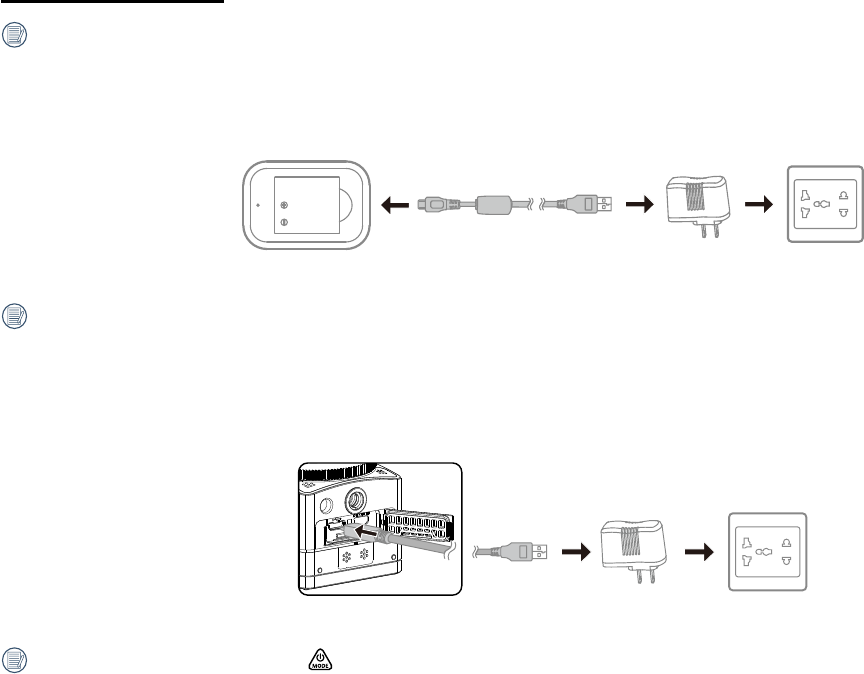 MODE