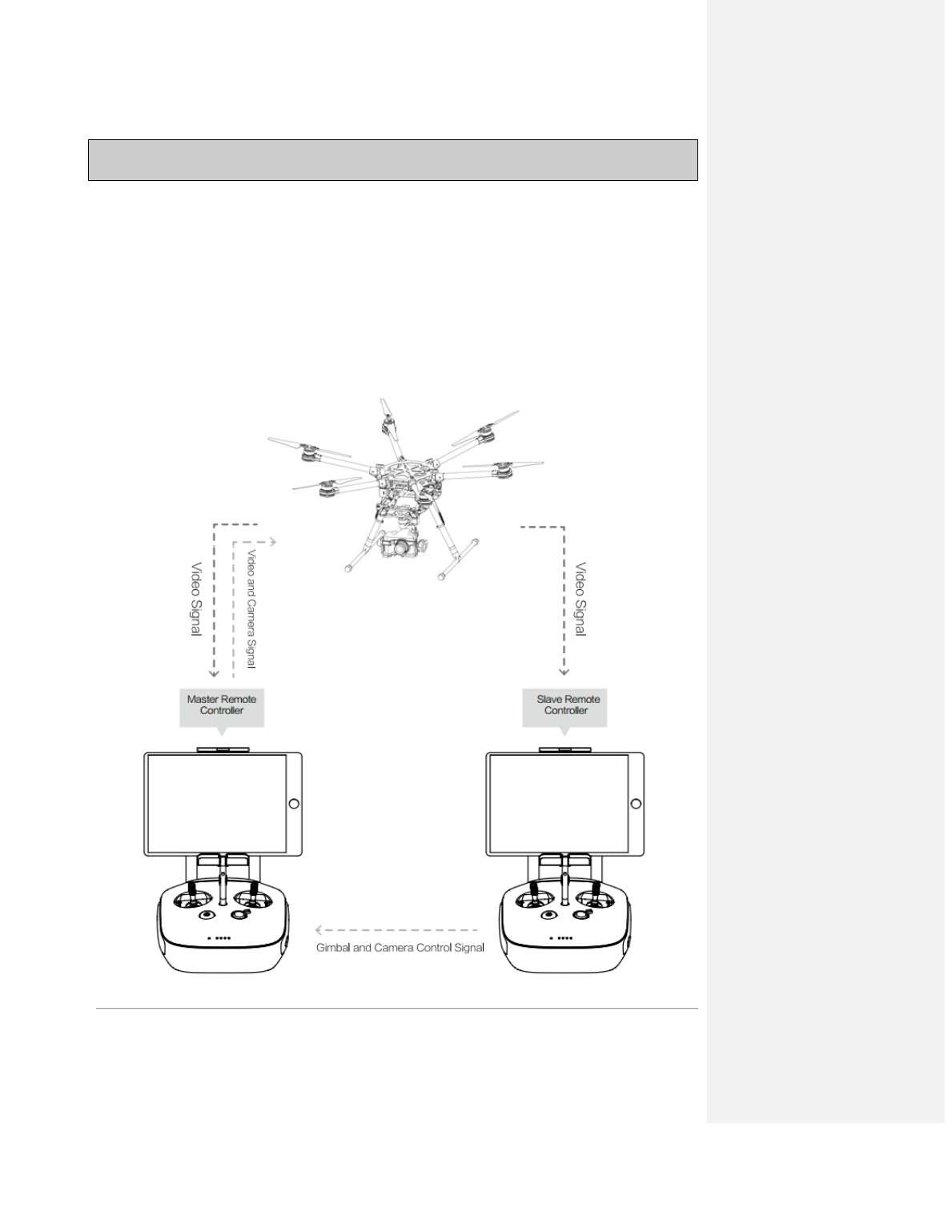 Video Signal

Video and Camera Signal

Video Signal

Master Remote Controller

Slave Remote Controller

Gimbal and Camera Control Signal