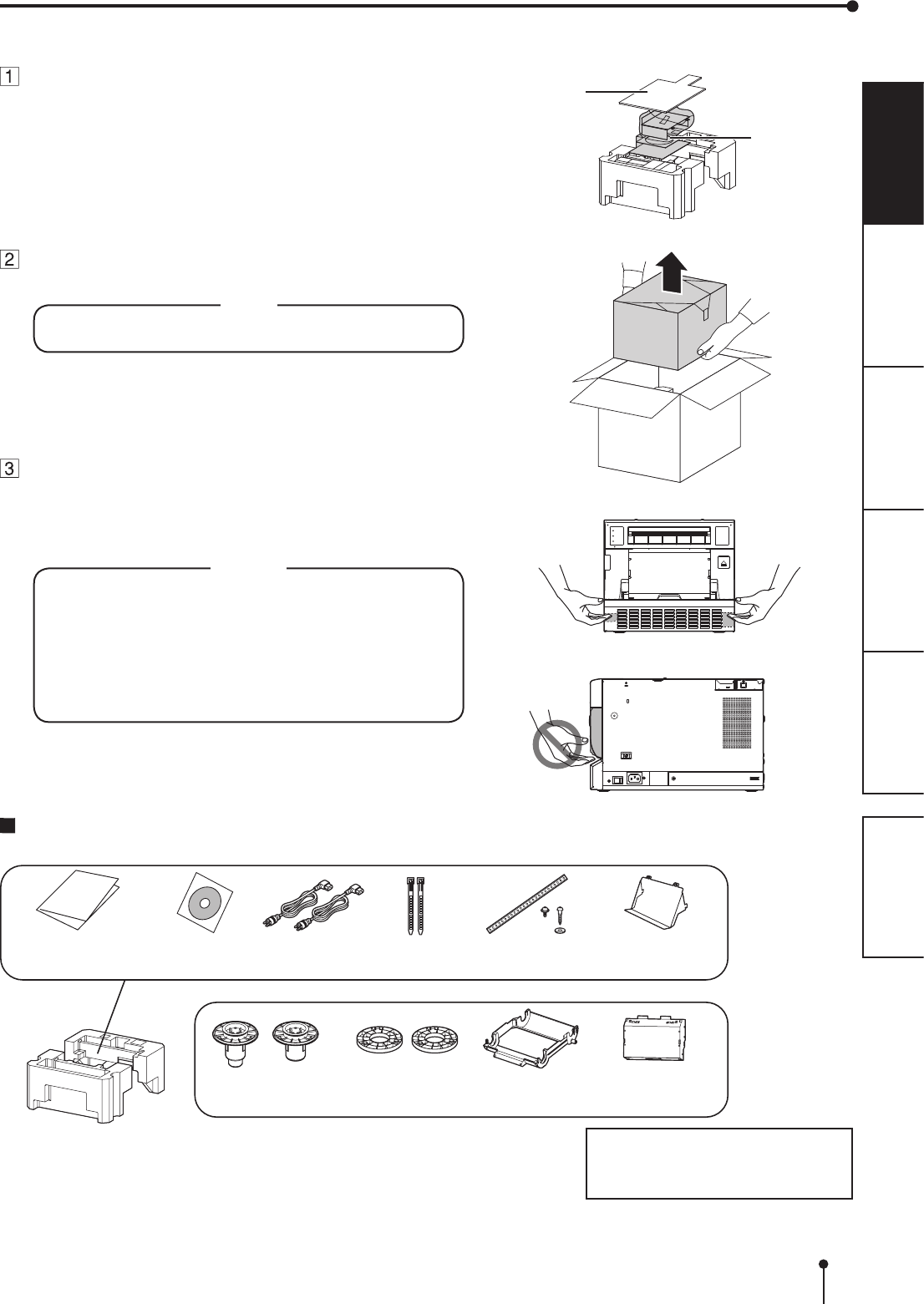 1

2

3