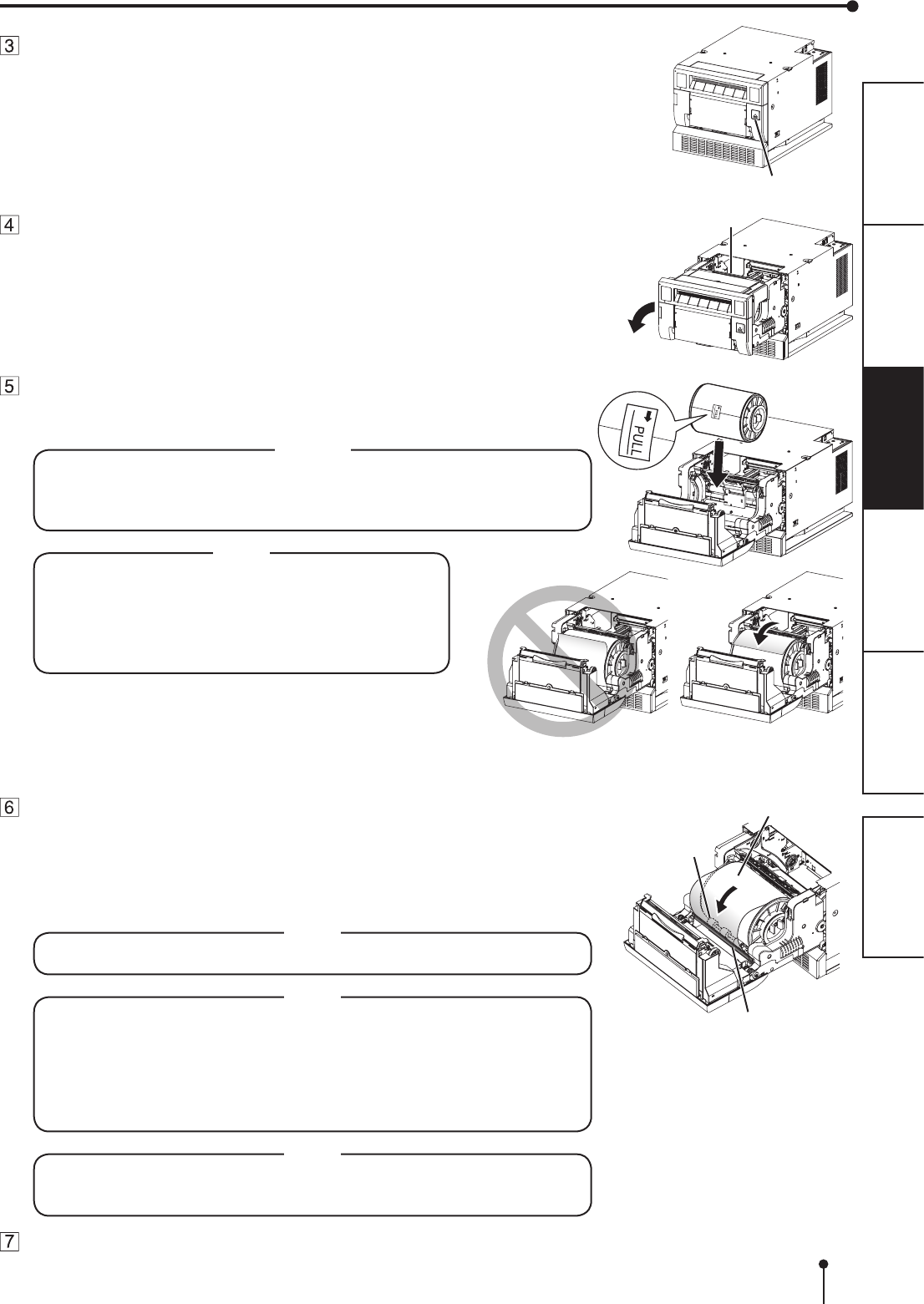 3

4

5

PULL

6

7