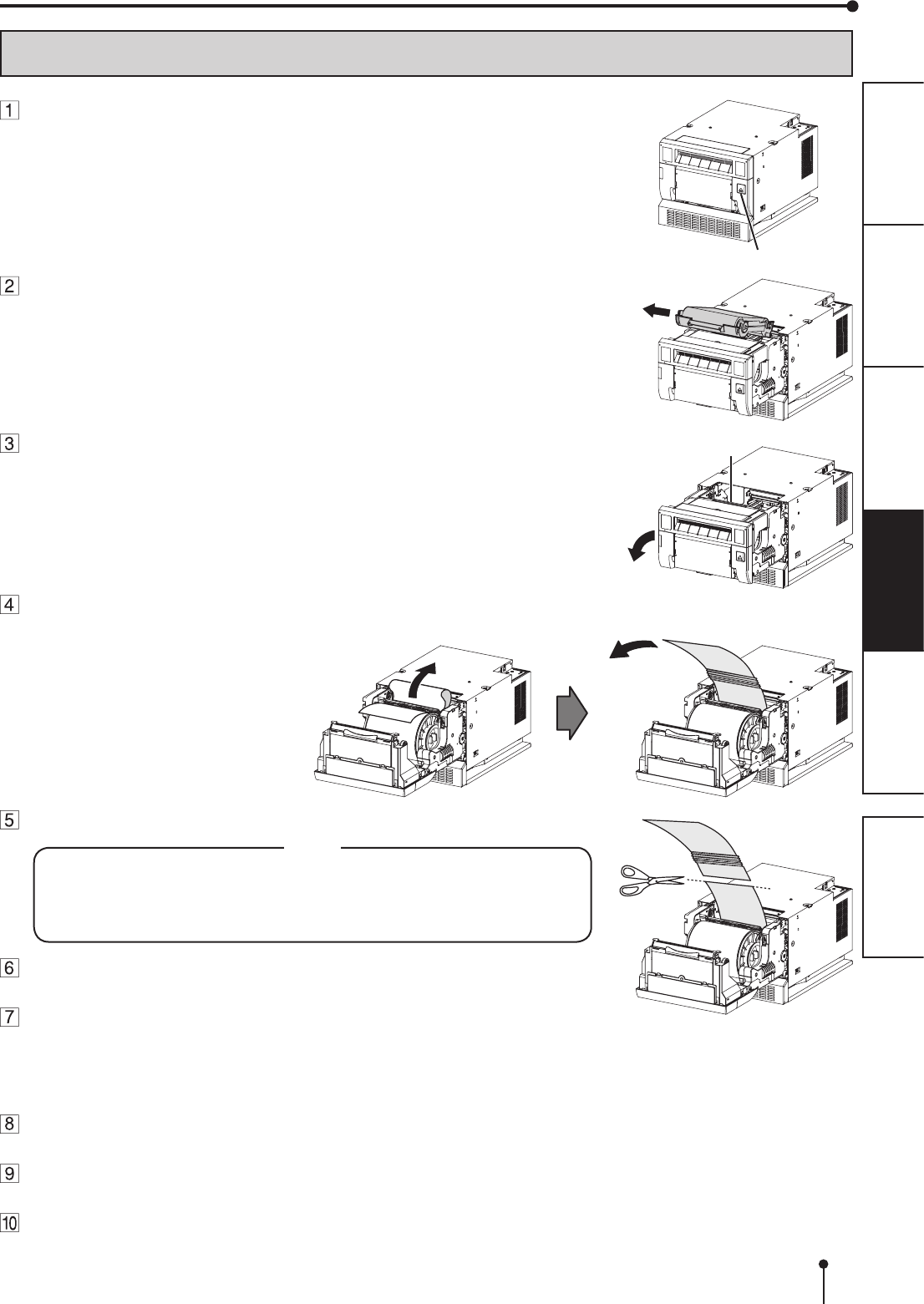 1

2

3

4

5

6

7

8

9

10