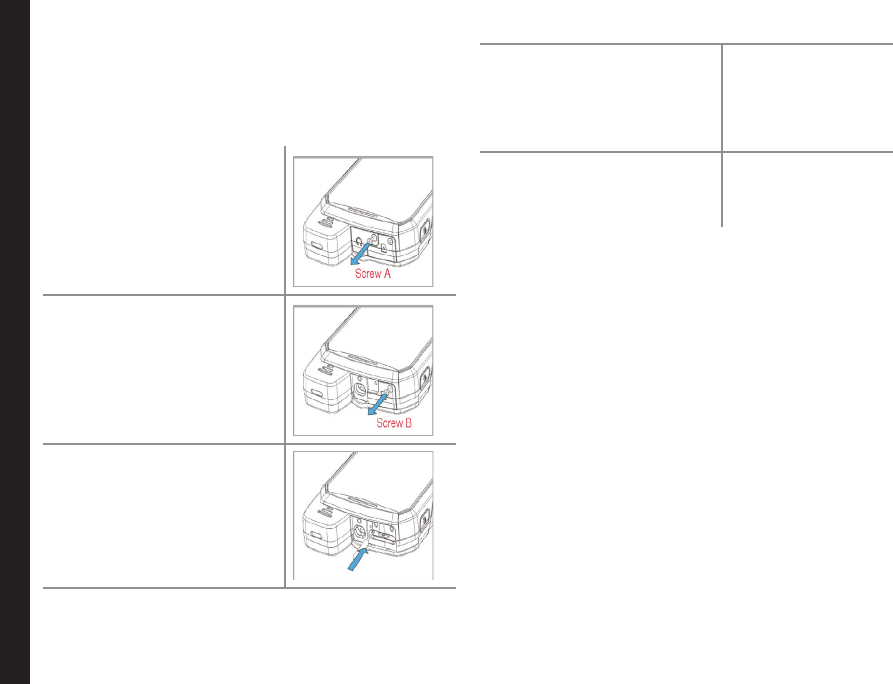 Screw A

Screw B