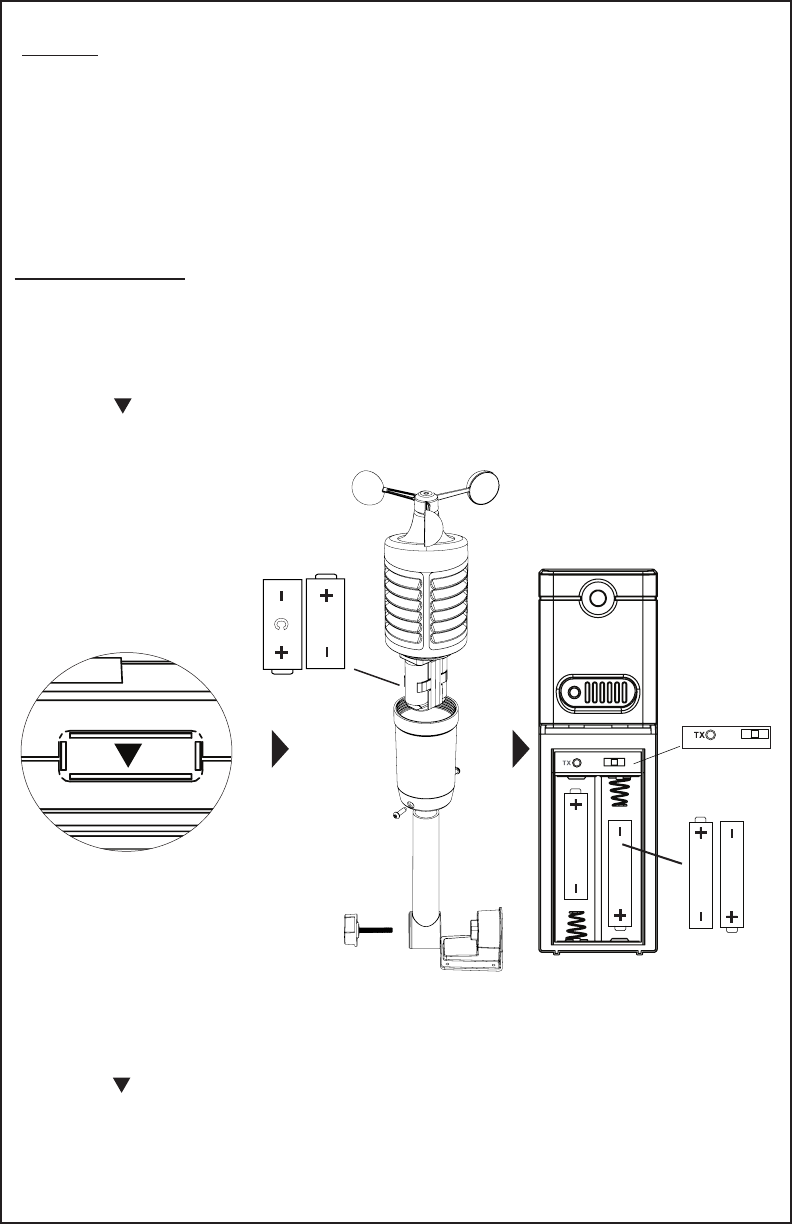 TX

TX

C