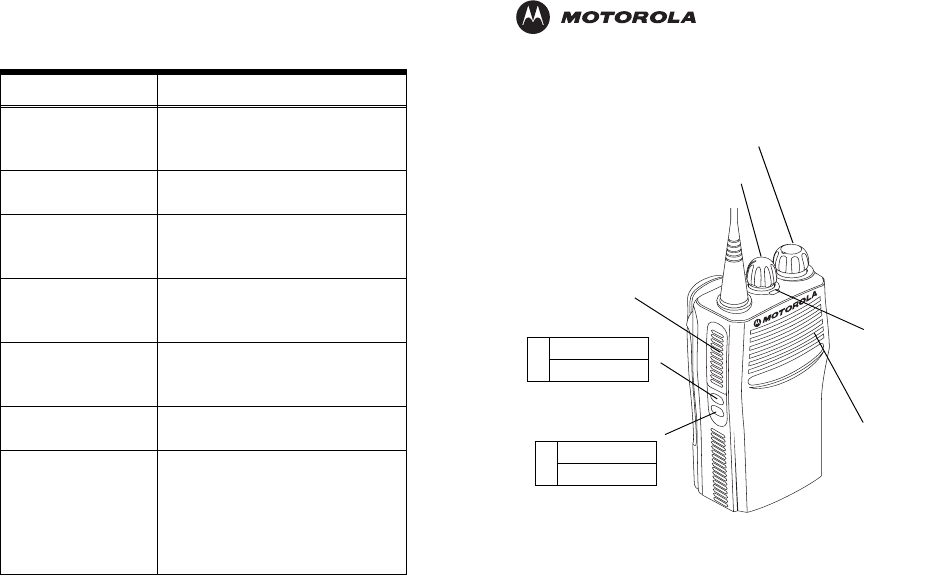 MOTOROLA

MOTOROLA