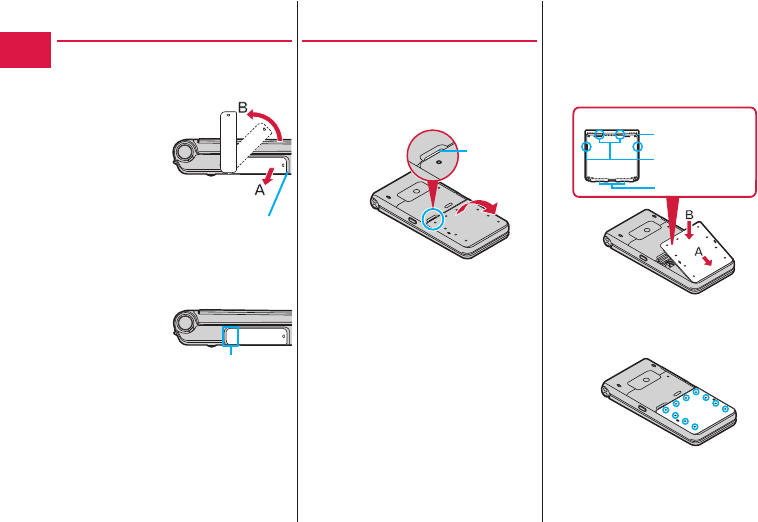 B

A

B

A